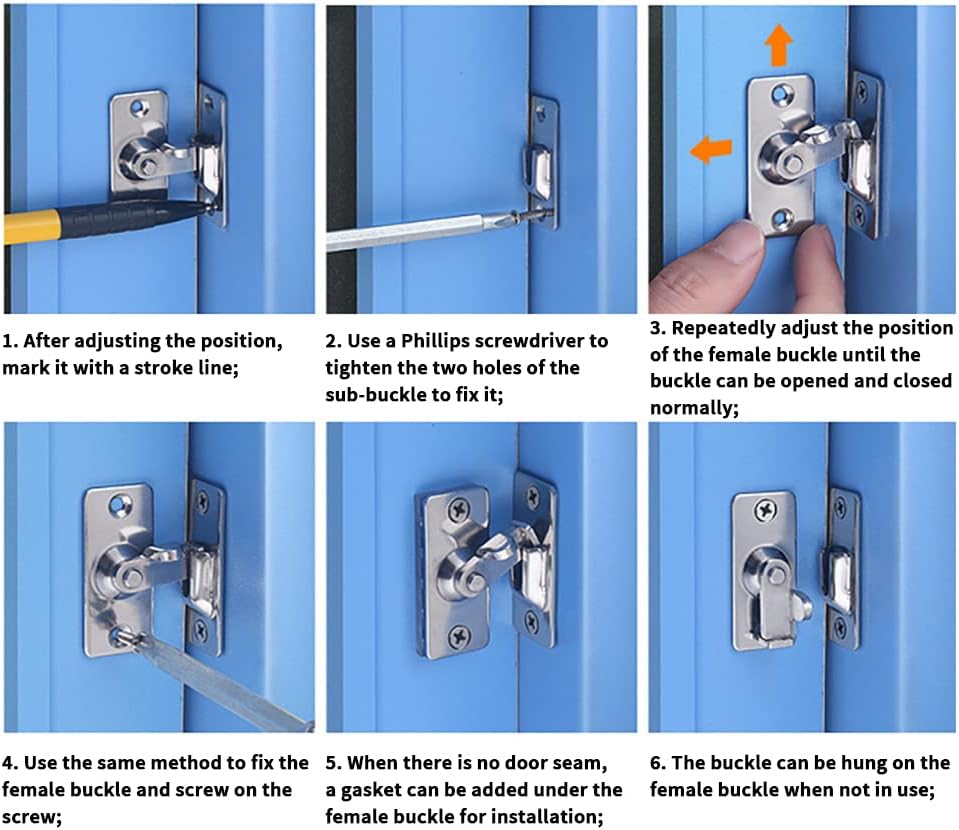 1. After adjusting the position, mark it with a stroke line;

2. Use a Phillips screwdriver to tighten the two holes of the sub-buckle to fix it;

3. Repeatedly adjust the position of the female buckle until the buckle can be opened and closed normally;

4. Use the same method to fix the female buckle and screw on the screw;

5. When there is no door seam, a gasket can be added under the female buckle for installation;

6. The buckle can be hung on the female buckle when not in use;