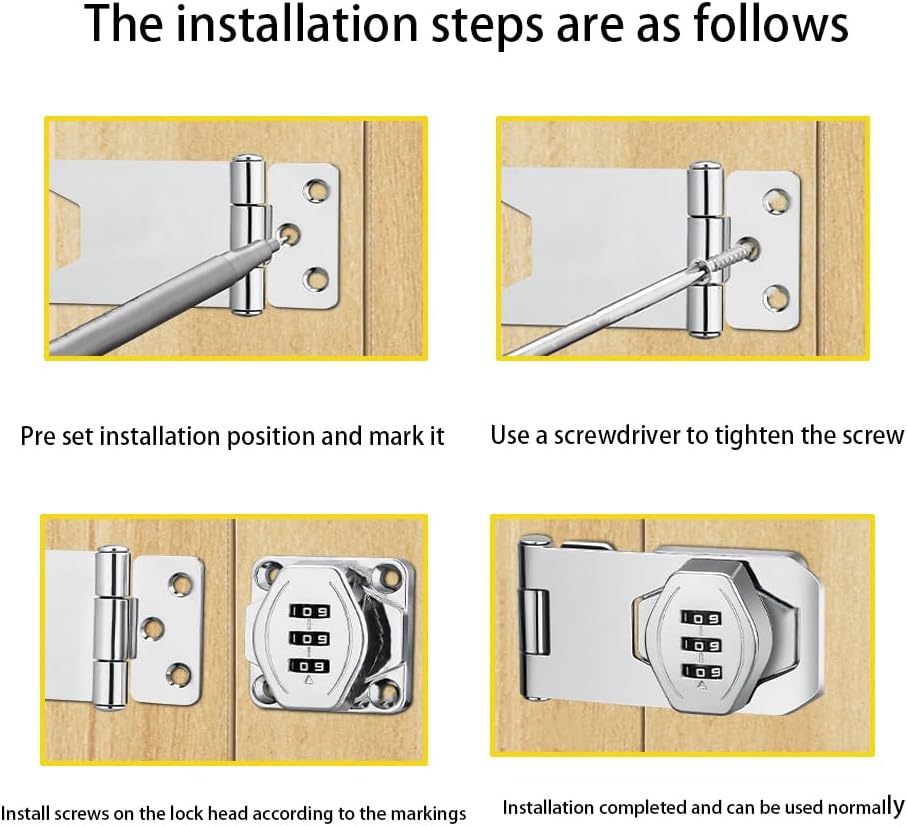 The installation steps are as follows

Pre set installation position and mark it

Use a screwdriver to tighten the screw

109
109
109

109
109
109

Install screws on the lock head according to the markings

Installation completed and can be used normally