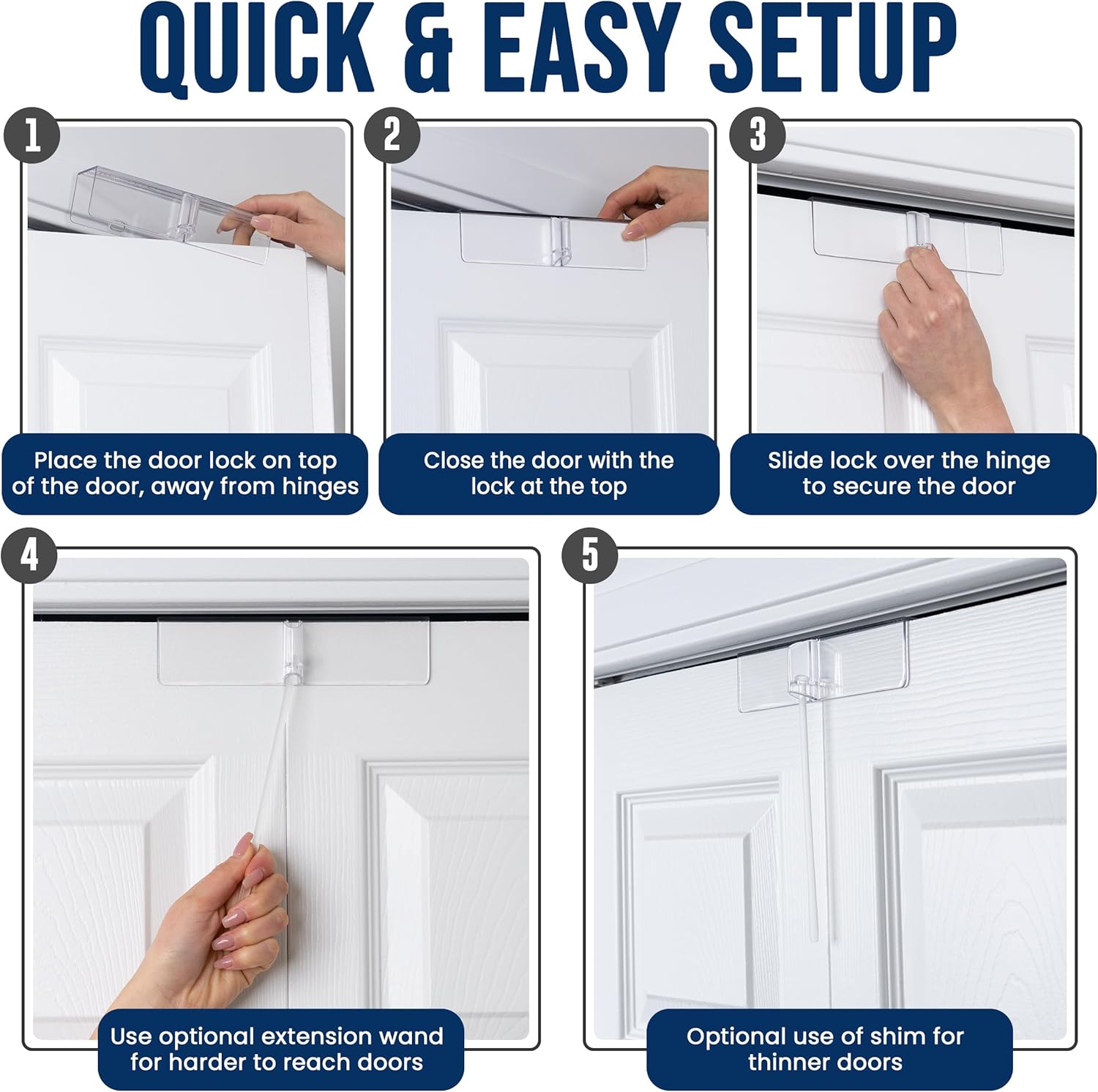 QUICK & EASY SETUP

1

Place the door lock on top of the door, away from hinges

2

Close the door with the lock at the top

3

Slide lock over the hinge to secure the door

4

Use optional extension wand for harder to reach doors

5

Optional use of shim for thinner doors