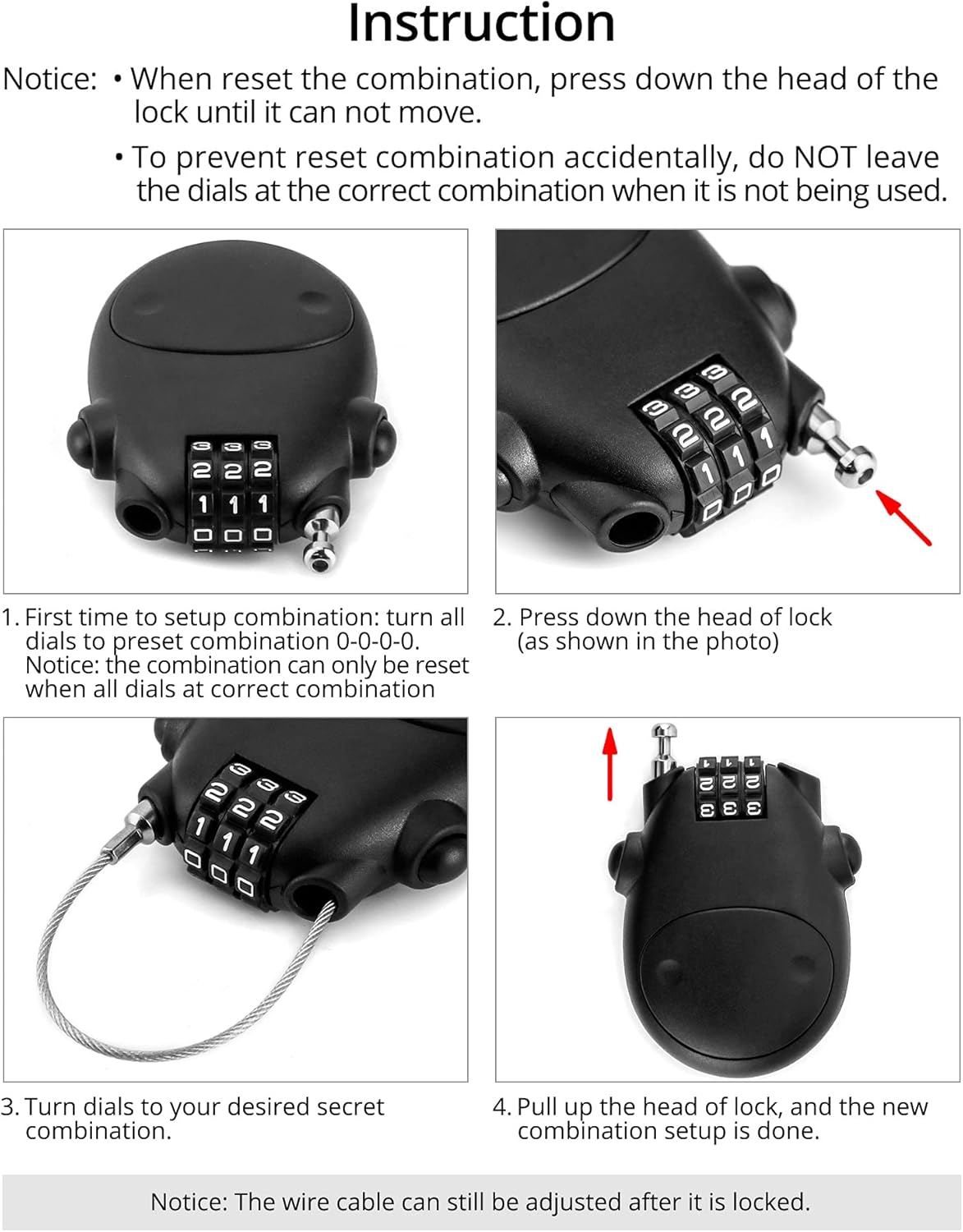 Instruction

Notice: • When reset the combination, press down the head of the lock until it can not move.

• To prevent reset combination accidentally, do NOT leave the dials at the correct combination when it is not being used.

3 3 3
2 2 2
1 1 1
0 0 0

3 3 3
2 2 2
1 1 1
0 0 0

1. First time to setup combination: turn all dials to preset combination 0-0-0-0. Notice: the combination can only be reset when all dials at correct combination

2. Press down the head of lock (as shown in the photo)

3 3 3
2 2 2
1 1 1
0 0 0

1 1 1
2 2 2
3 3 3

3. Turn dials to your desired secret combination.

4. Pull up the head of lock, and the new combination setup is done.

Notice: The wire cable can still be adjusted after it is locked.