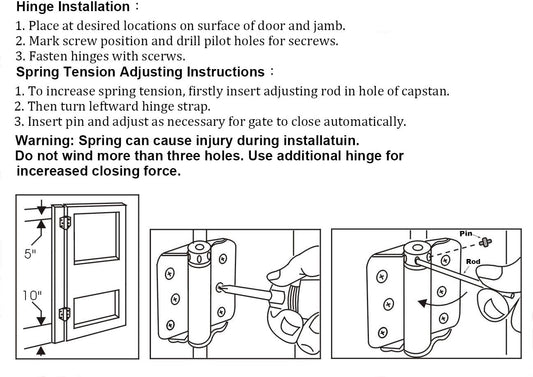 Hinge Installation：
1. Place at desired locations on surface of door and jamb.
2. Mark screw position and drill pilot holes for secrews.
3. Fasten hinges with scerws.
Spring Tension Adjusting Instructions：
1. To increase spring tension, firstly insert adjusting rod in hole of capstan.
2. Then turn leftward hinge strap.
3. Insert pin and adjust as necessary for gate to close automatically.
Warning: Spring can cause injury during installatuin.
Do not wind more than three holes. Use additional hinge for incereased closing force.

5"
10"

Pin
Rod