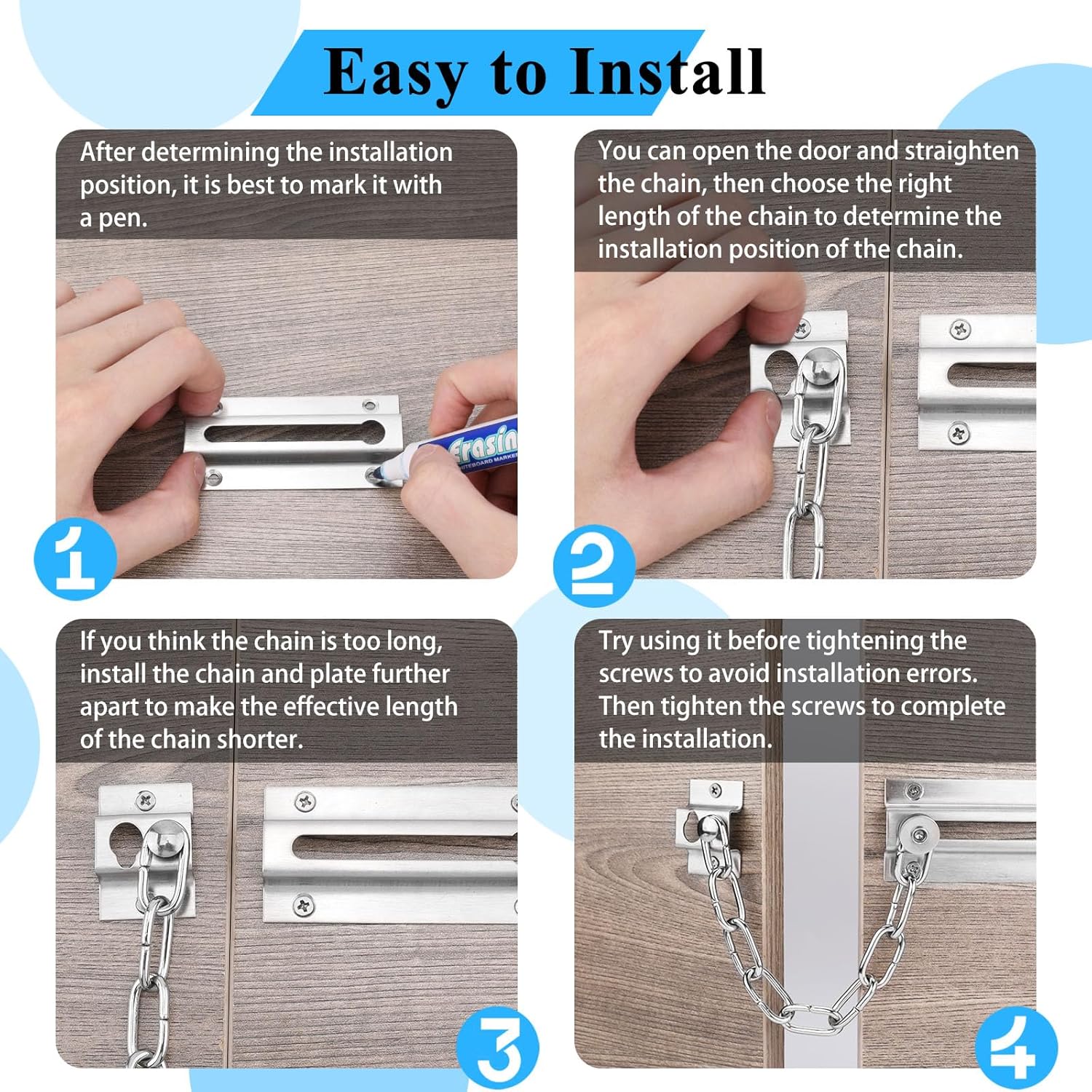 Easy to Install

After determining the installation position, it is best to mark it with a pen.

Erasin
WHITEBOARD MARKER

1

You can open the door and straighten the chain, then choose the right length of the chain to determine the installation position of the chain.

2

If you think the chain is too long, install the chain and plate further apart to make the effective length of the chain shorter.

3

Try using it before tightening the screws to avoid installation errors. Then tighten the screws to complete the installation.

4