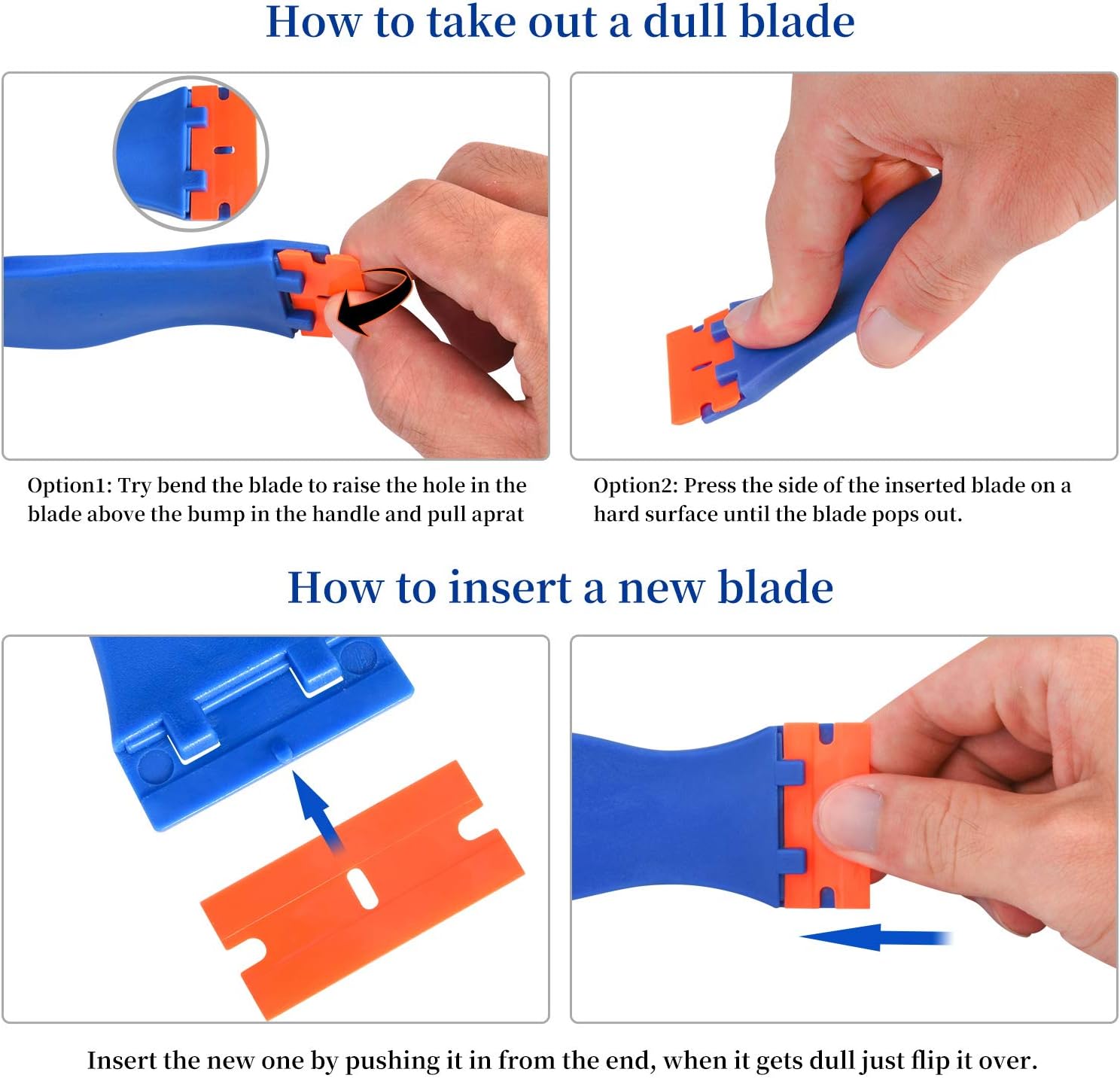 How to take out a dull blade

Option1: Try bend the blade to raise the hole in the blade above the bump in the handle and pull aprat

Option2: Press the side of the inserted blade on a hard surface until the blade pops out.

How to insert a new blade

Insert the new one by pushing it in from the end, when it gets dull just flip it over.