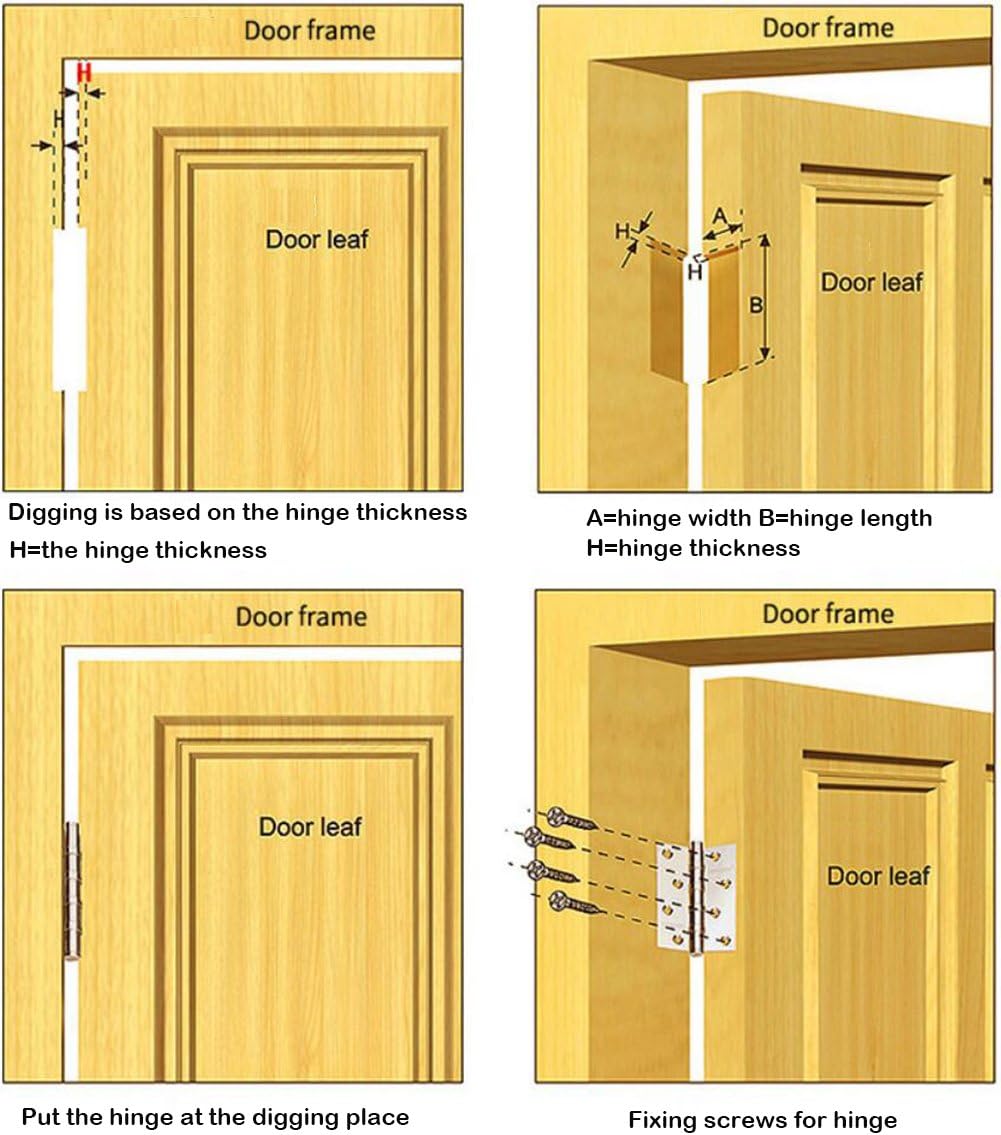 Door frame

H

H

Door leaf

Digging is based on the hinge thickness
H=the hinge thickness

Door frame

H

A

H

B

Door leaf

A=hinge width B=hinge length
H=hinge thickness

Door frame

Door leaf

Put the hinge at the digging place

Door frame

Door leaf

Fixing screws for hinge