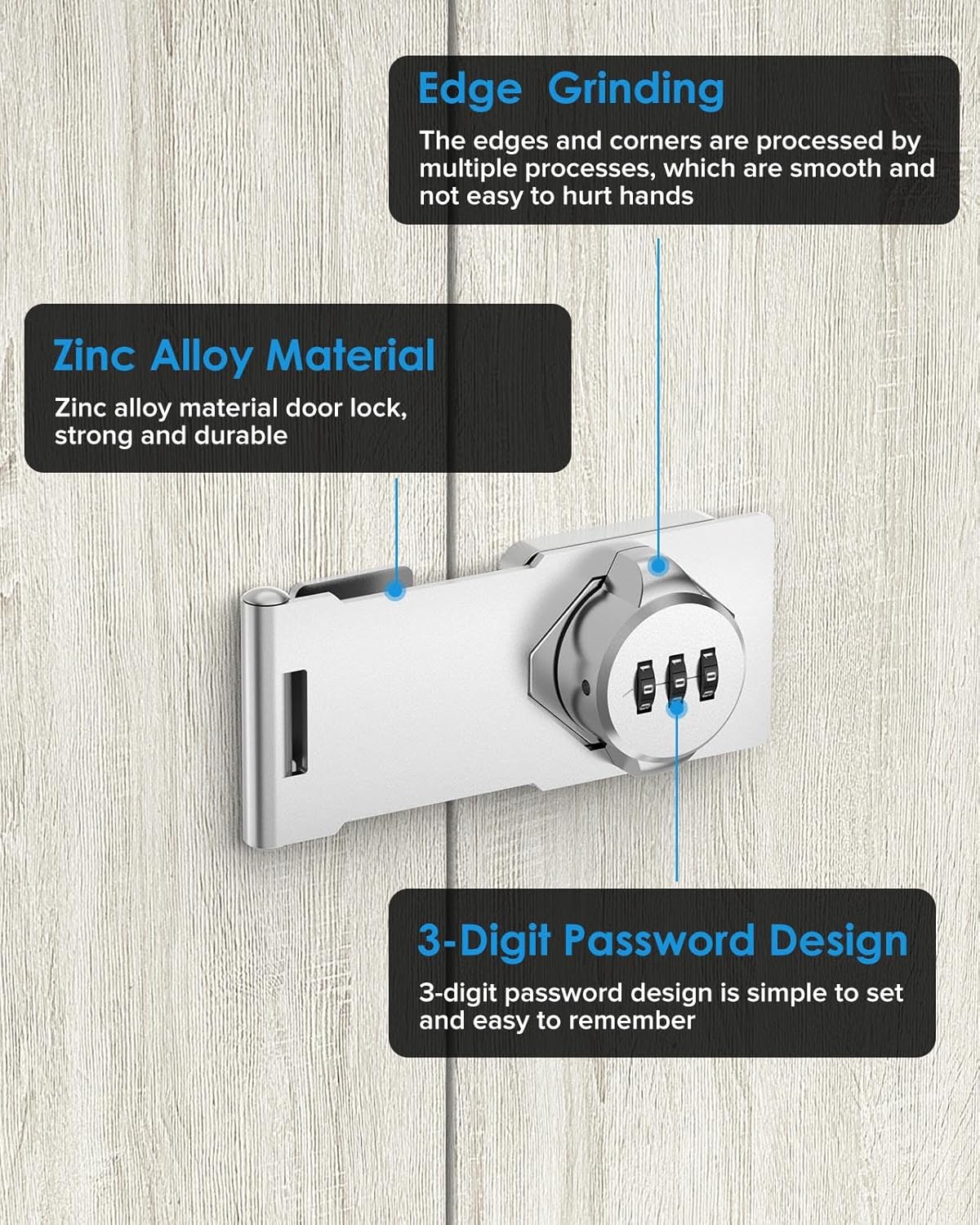 Edge Grinding

The edges and corners are processed by multiple processes, which are smooth and not easy to hurt hands

Zinc Alloy Material

Zinc alloy material door lock, strong and durable

3-Digit Password Design

3-digit password design is simple to set and easy to remember