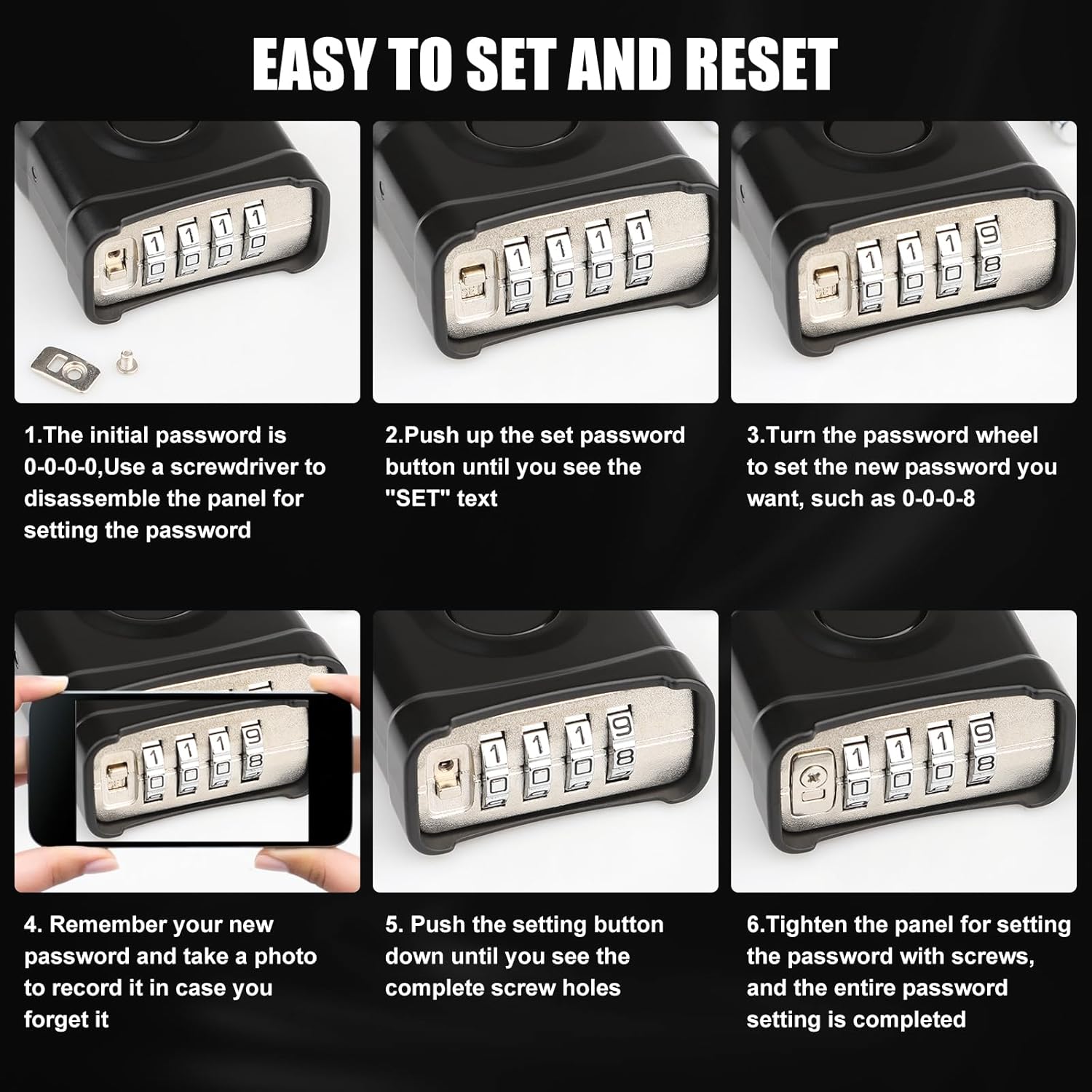 EASY TO SET AND RESET

1.The initial password is 0-0-0-0,Use a screwdriver to disassemble the panel for setting the password

2.Push up the set password button until you see the "SET" text

3.Turn the password wheel to set the new password you want, such as 0-0-0-8

4. Remember your new password and take a photo to record it in case you forget it

5. Push the setting button down until you see the complete screw holes

6.Tighten the panel for setting the password with screws, and the entire password setting is completed