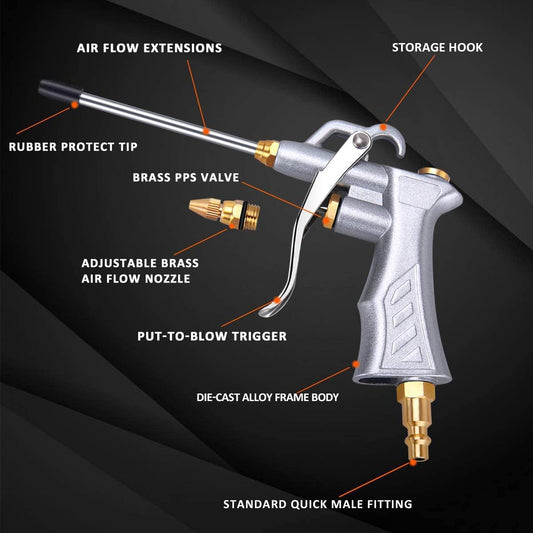 AIR FLOW EXTENSIONS

STORAGE HOOK

RUBBER PROTECT TIP

BRASS PPS VALVE

ADJUSTABLE BRASS AIR FLOW NOZZLE

PUT-TO-BLOW TRIGGER

DIE-CAST ALLOY FRAME BODY

STANDARD QUICK MALE FITTING