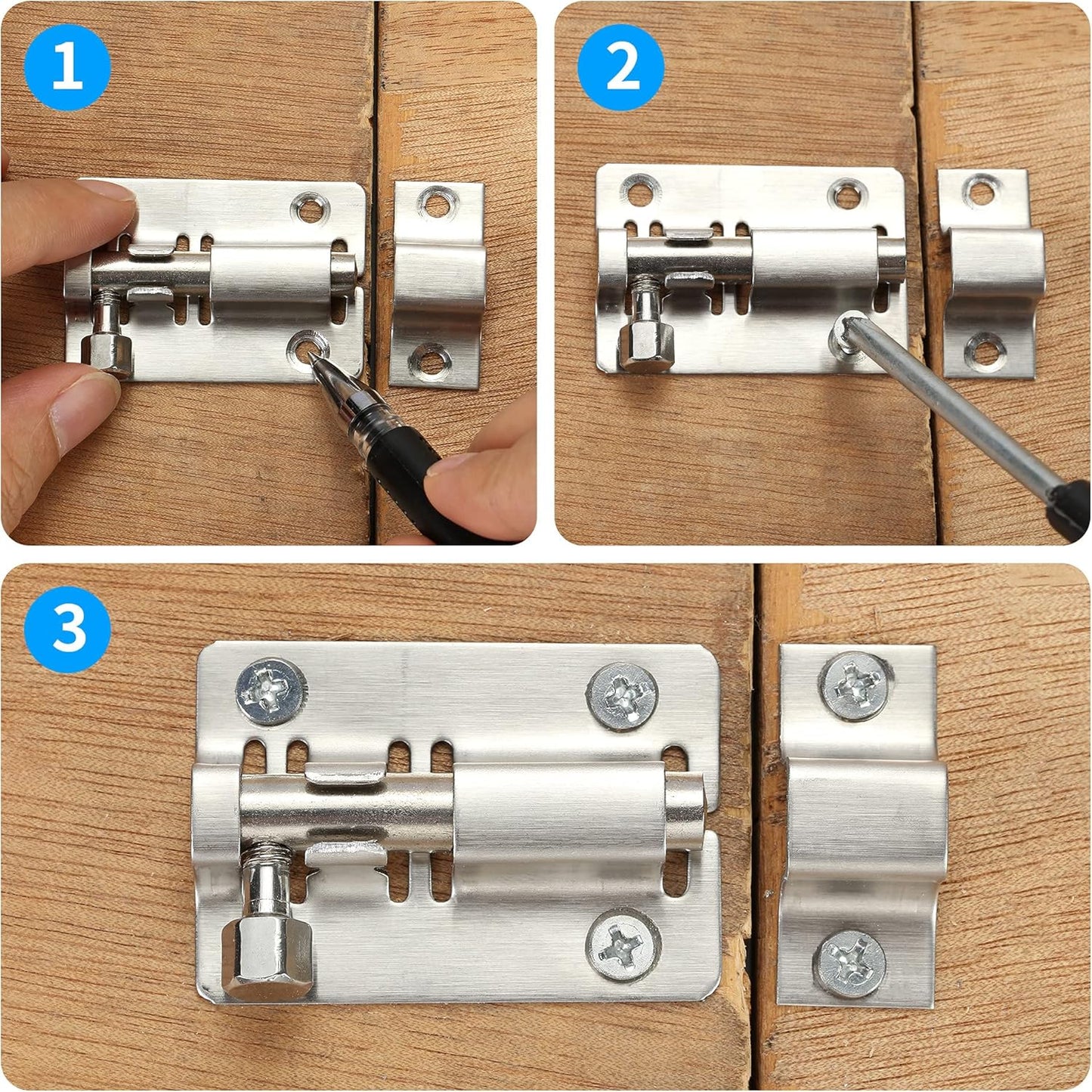 1

2

3