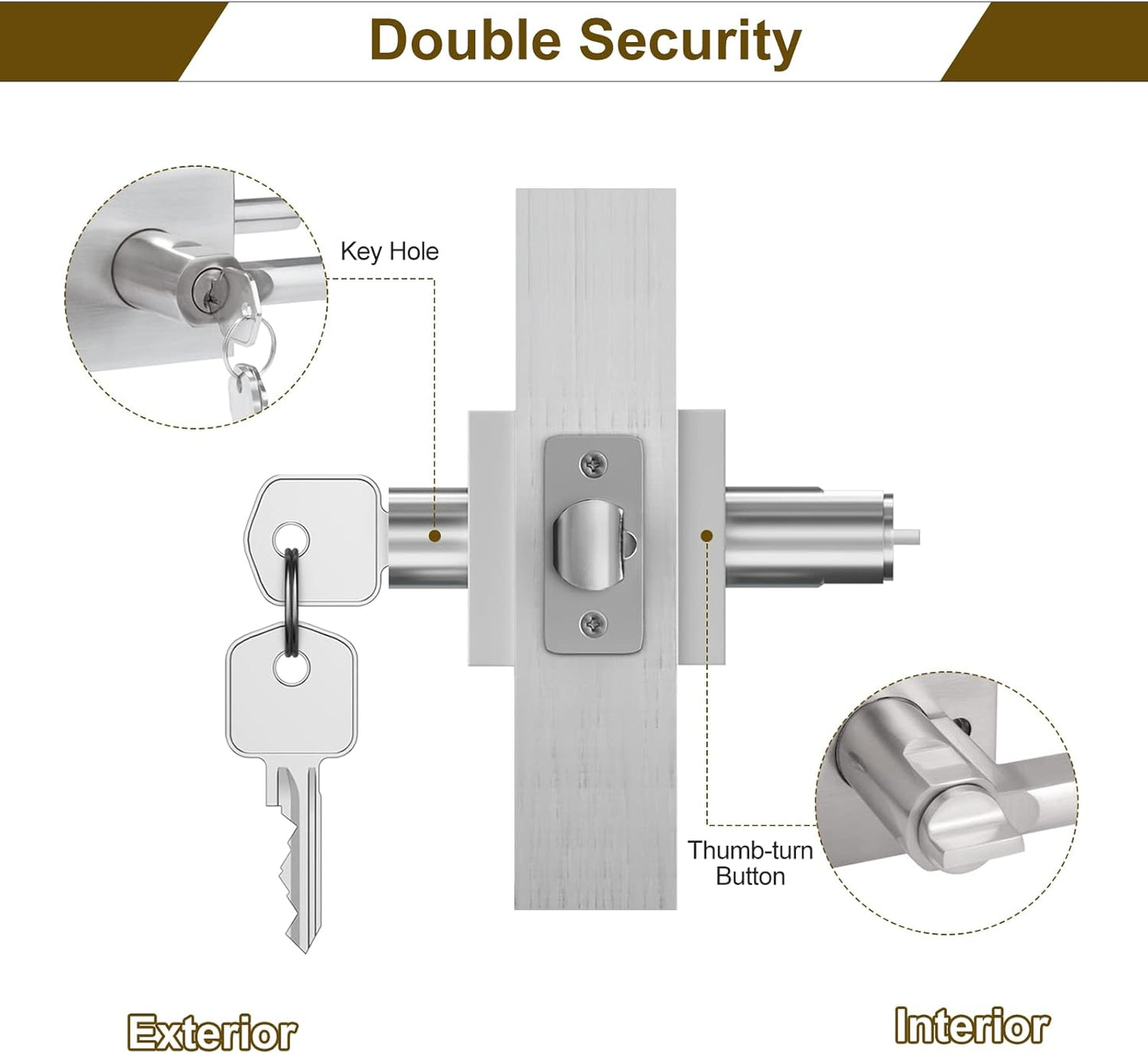 Double Security

Key Hole

Thumb-turn Button

Exterior

Interior