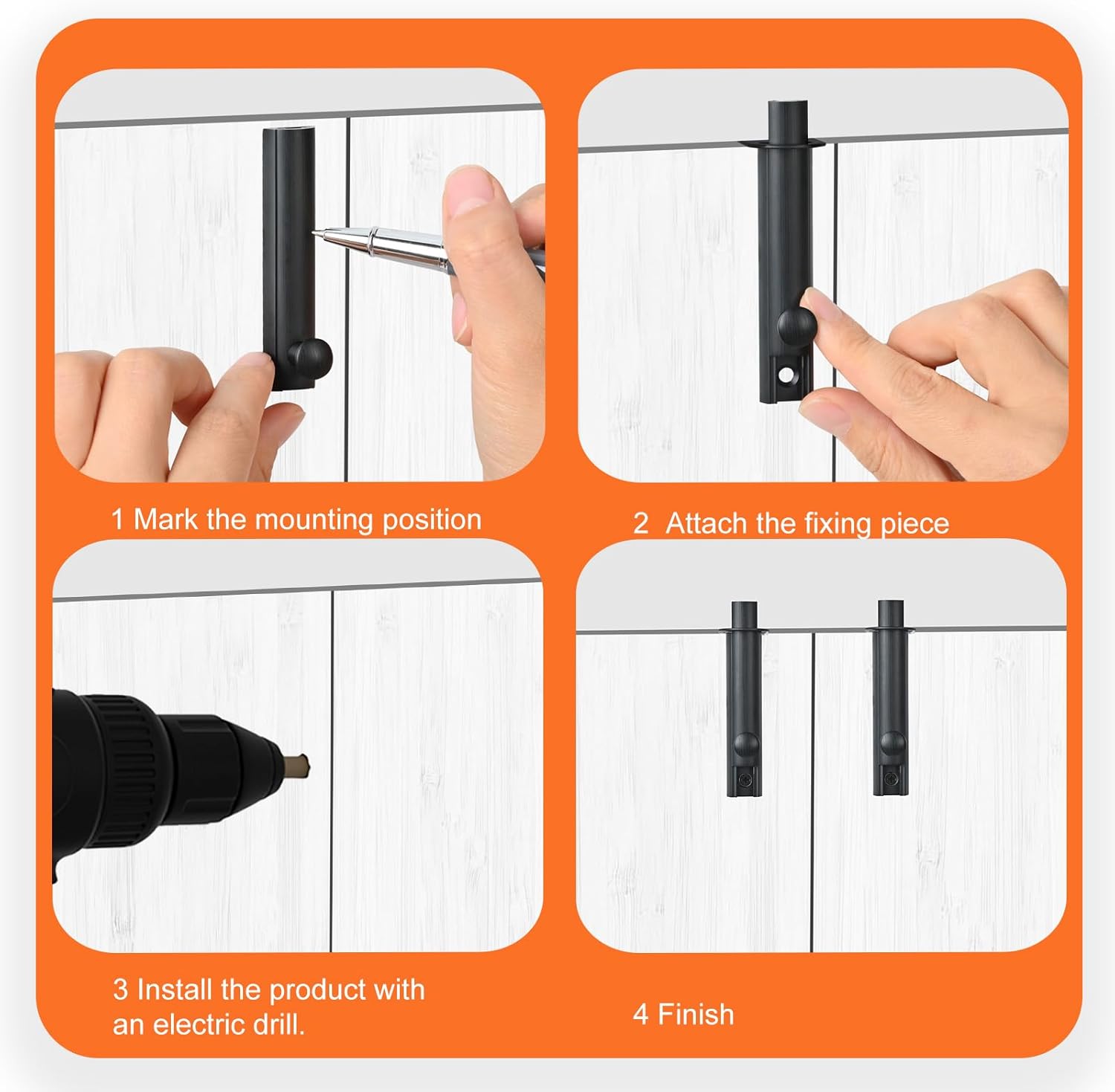 1 Mark the mounting position

2 Attach the fixing piece

3 Install the product with an electric drill.

4 Finish