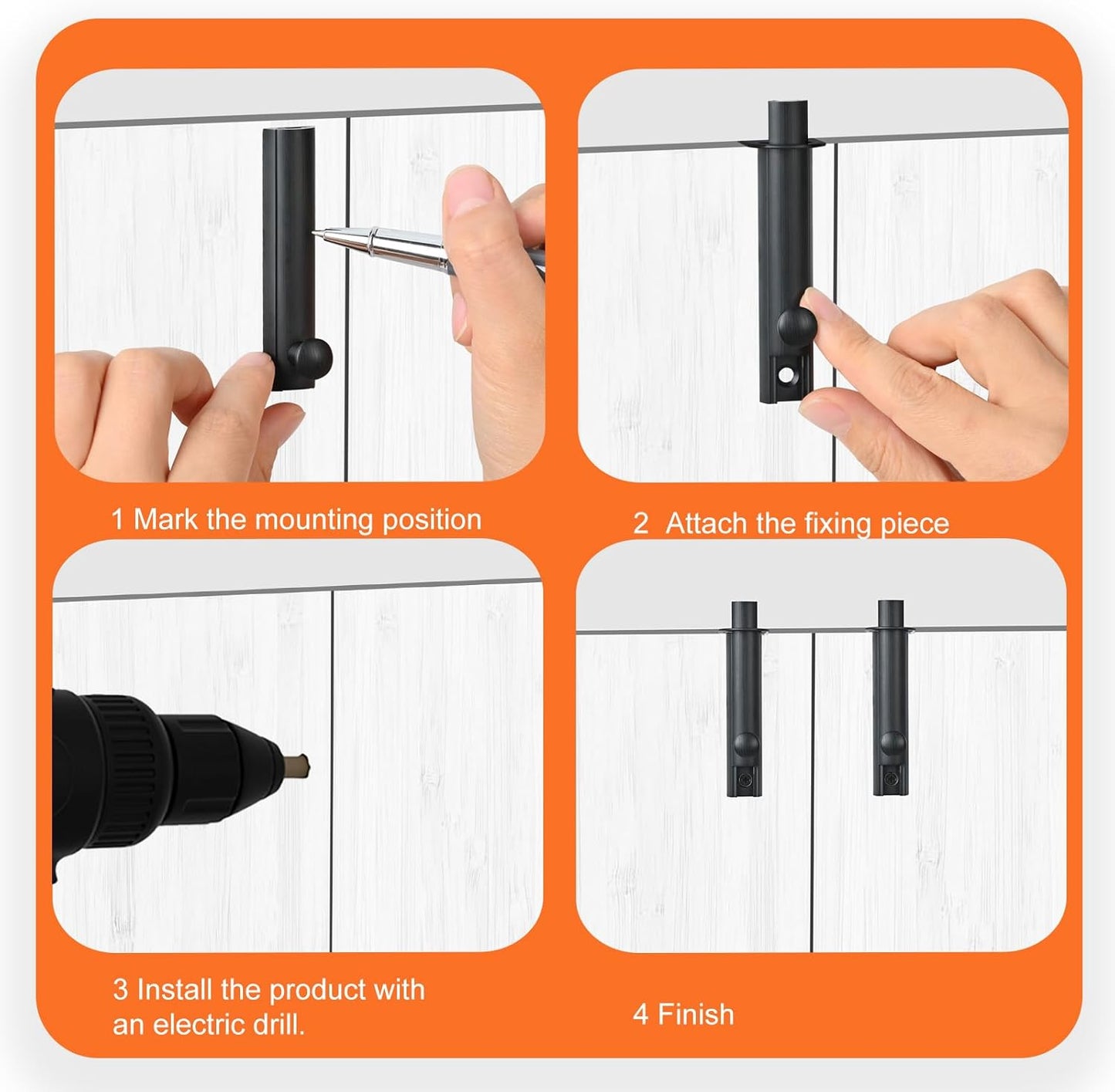 1 Mark the mounting position

2  Attach the fixing piece

3 Install the product with an electric drill.

4 Finish