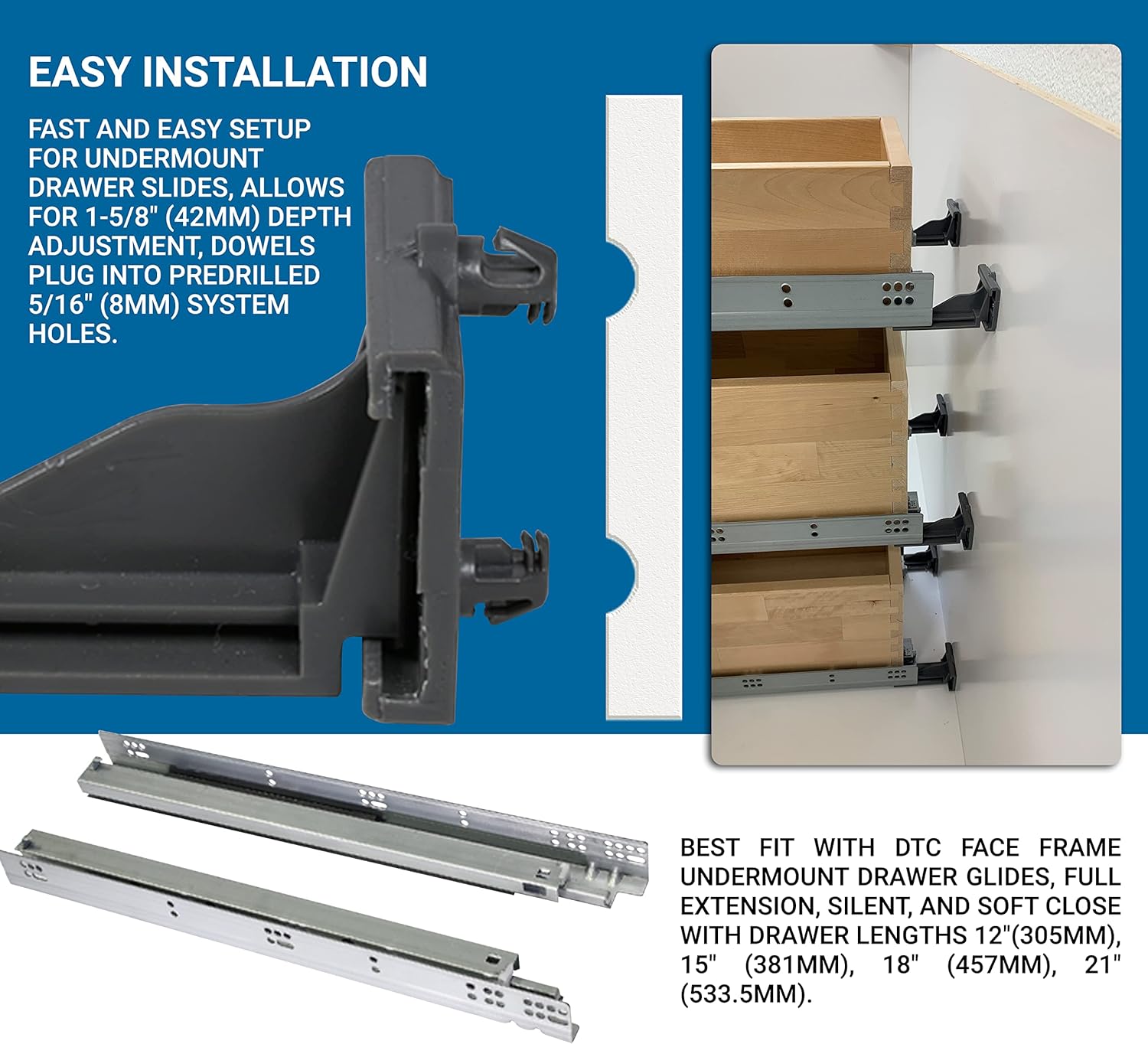 EASY INSTALLATION

FAST AND EASY SETUP FOR UNDERMOUNT DRAWER SLIDES, ALLOWS FOR 1-5/8" (42MM) DEPTH ADJUSTMENT, DOWELS PLUG INTO PREDRILLED 5/16" (8MM) SYSTEM HOLES.

BEST FIT WITH DTC FACE FRAME UNDERMOUNT DRAWER GLIDES, FULL EXTENSION, SILENT, AND SOFT CLOSE WITH DRAWER LENGTHS 12"(305MM), 15" (381MM), 18" (457MM), 21" (533.5MM).