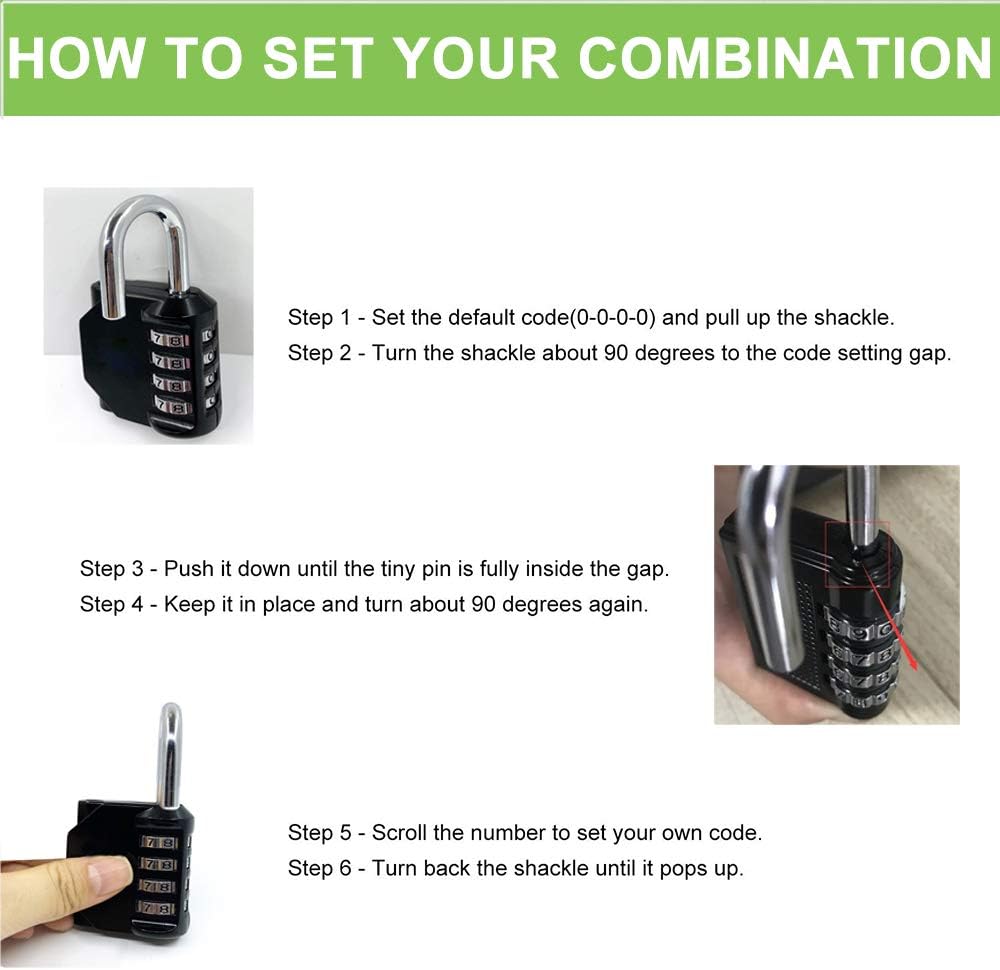 HOW TO SET YOUR COMBINATION

Step 1 - Set the default code(0-0-0-0) and pull up the shackle.
Step 2 - Turn the shackle about 90 degrees to the code setting gap.

Step 3 - Push it down until the tiny pin is fully inside the gap.
Step 4 - Keep it in place and turn about 90 degrees again.

Step 5 - Scroll the number to set your own code.
Step 6 - Turn back the shackle until it pops up.