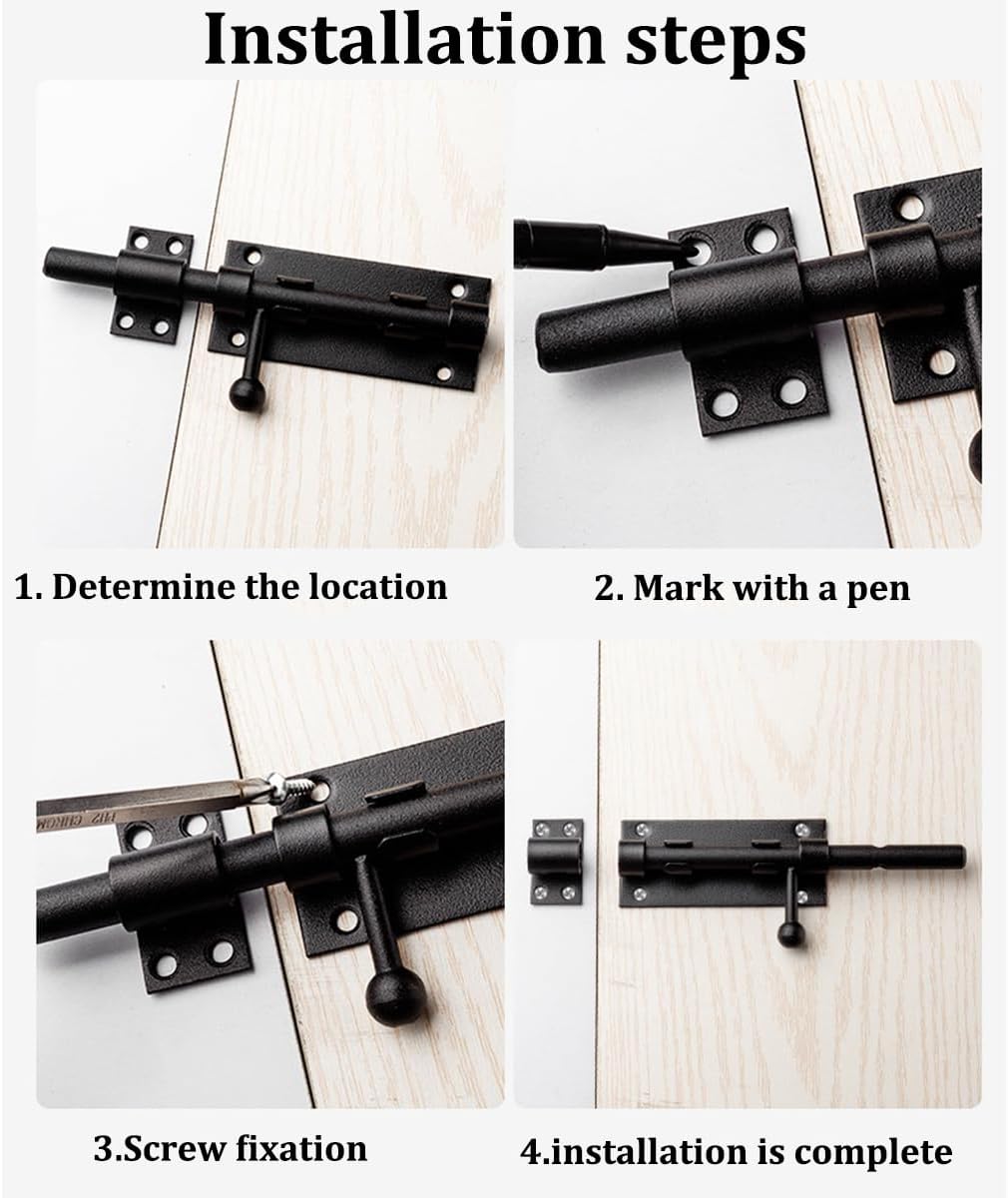 Installation steps

1. Determine the location

2. Mark with a pen

3.Screw fixation

4.installation is complete