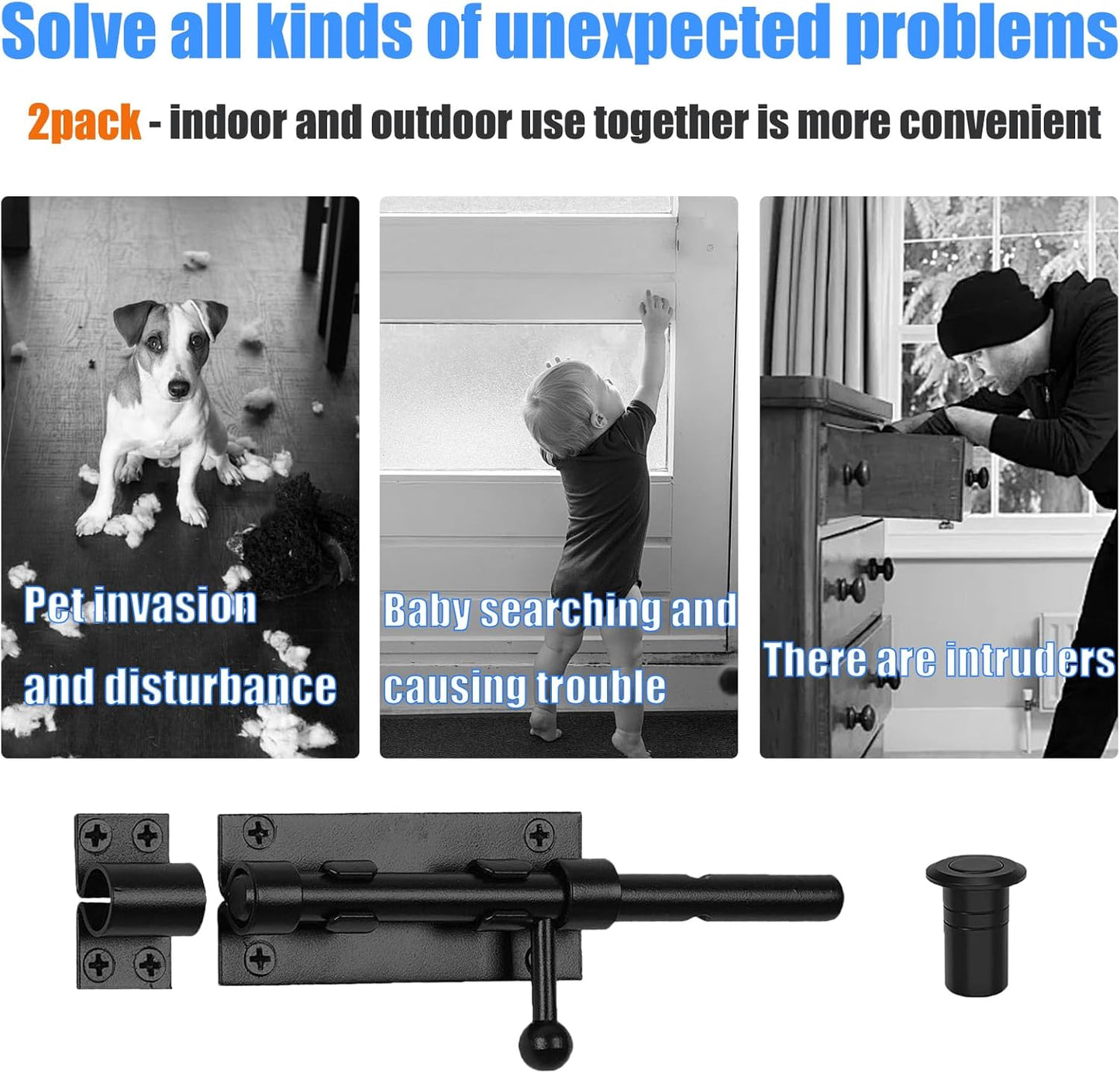 Solve all kinds of unexpected problems

2pack - indoor and outdoor use together is more convenient

Pet invasion and disturbance

Baby searching and causing trouble

There are intruders