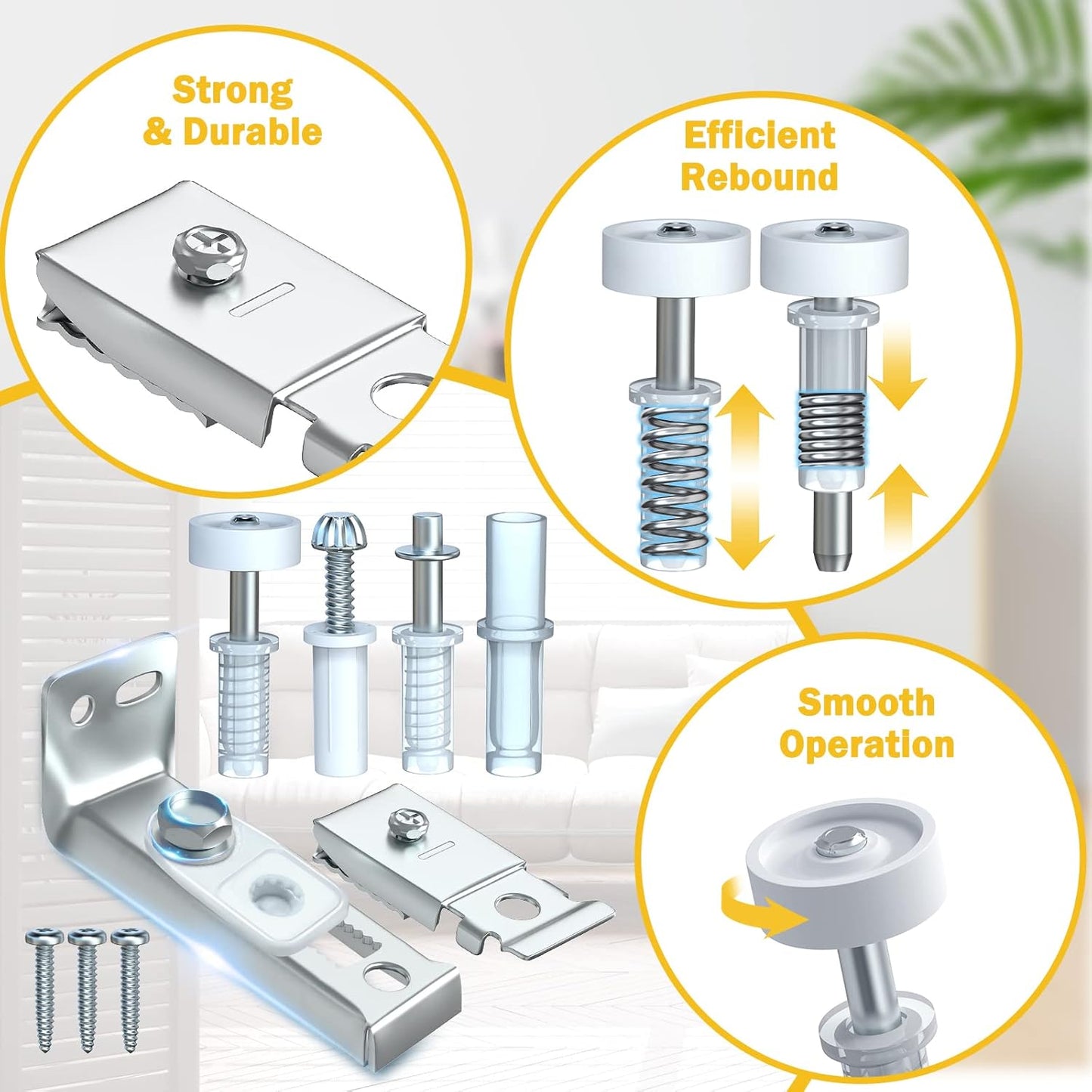 Strong & Durable

Efficient Rebound

Smooth Operation