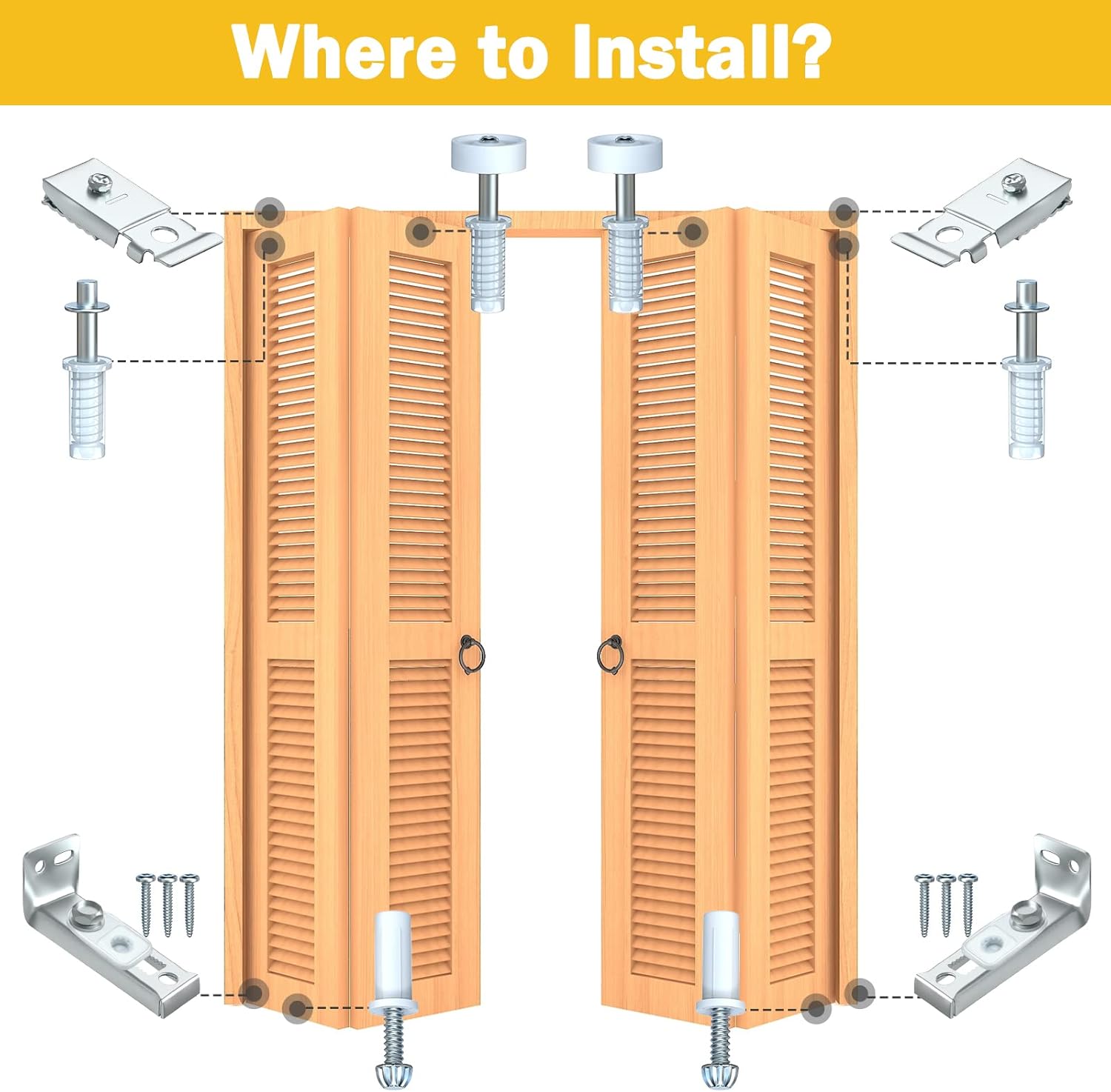 Where to Install?