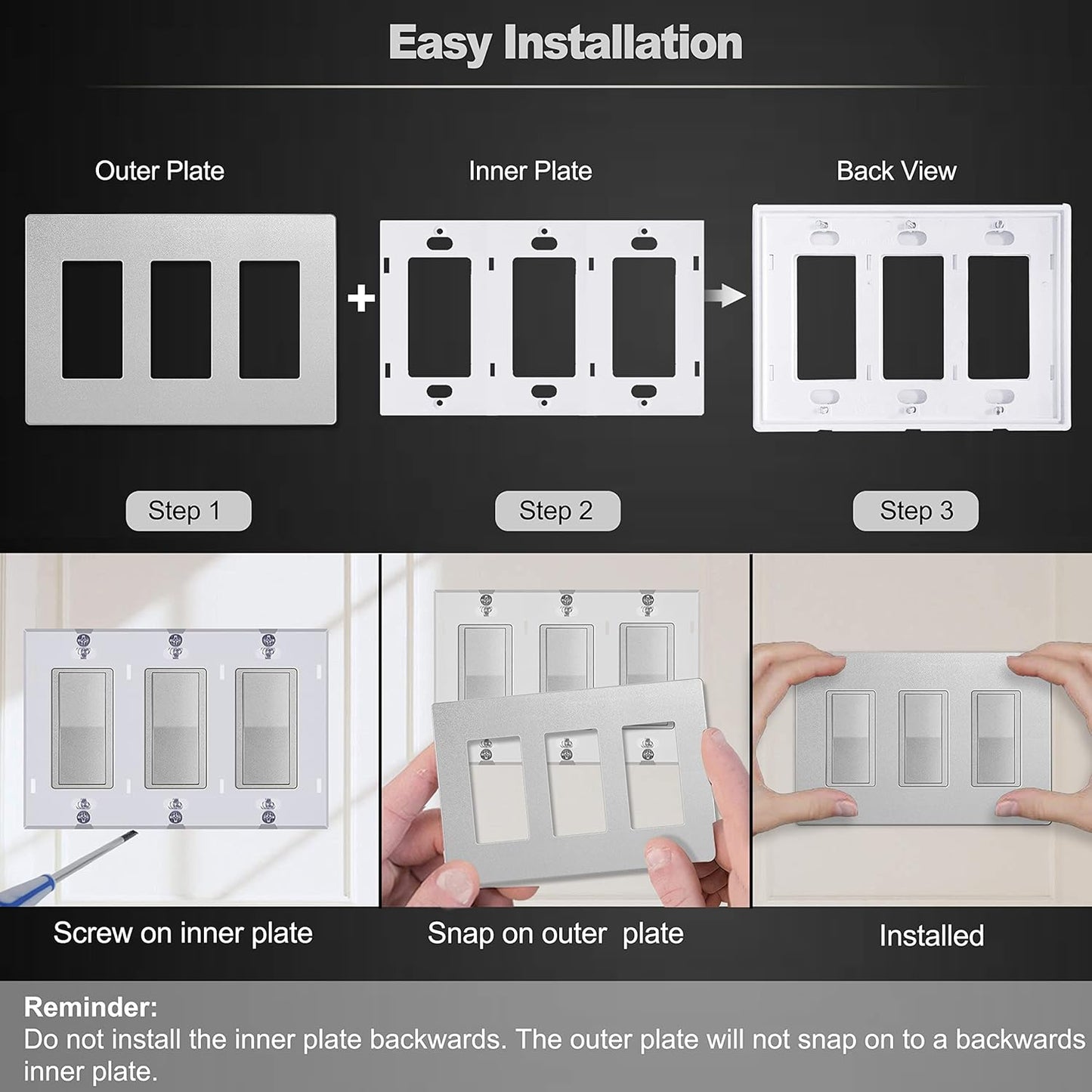 Easy Installation

Outer Plate

Inner Plate

Back View

+

Step 1

Step 2

Step 3

Screw on inner plate

Snap on outer plate

Installed

Reminder:
Do not install the inner plate backwards. The outer plate will not snap on to a backwards inner plate.