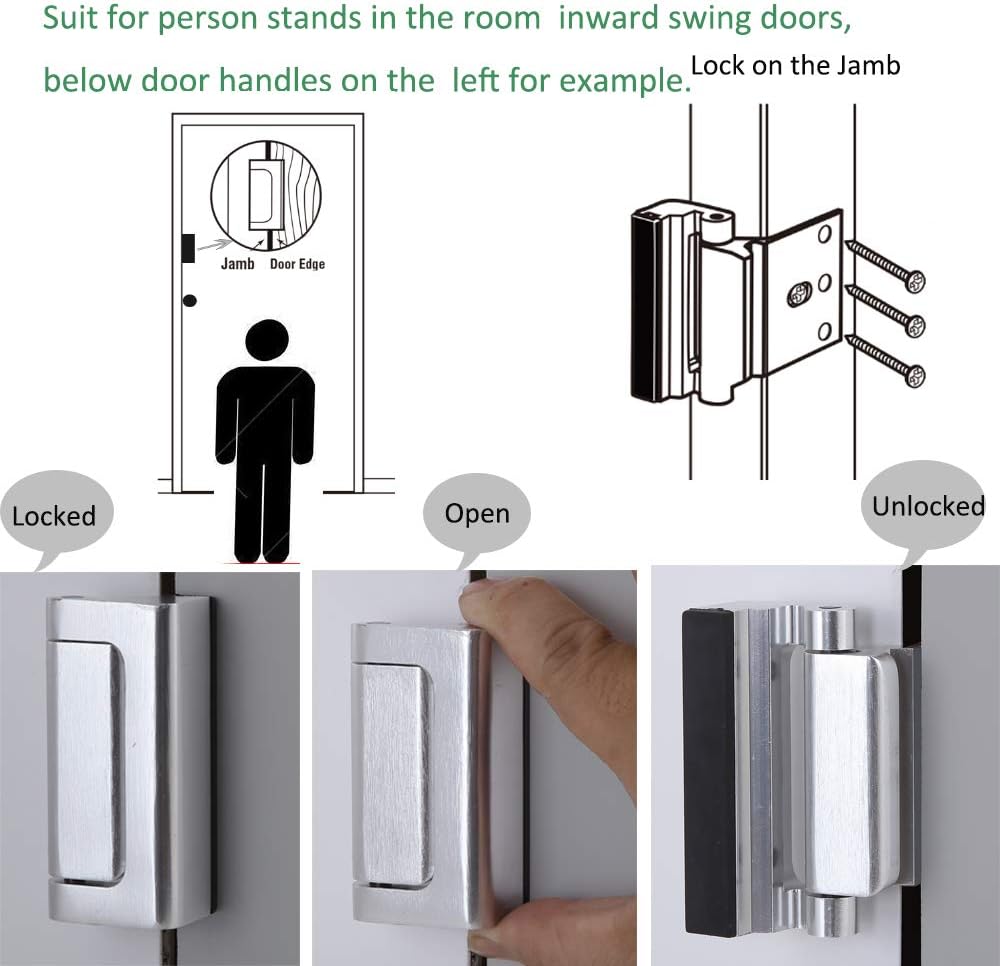 Suit for person stands in the room inward swing doors, below door handles on the left for example.

Lock on the Jamb

Jamb Door Edge

Locked

Open

Unlocked