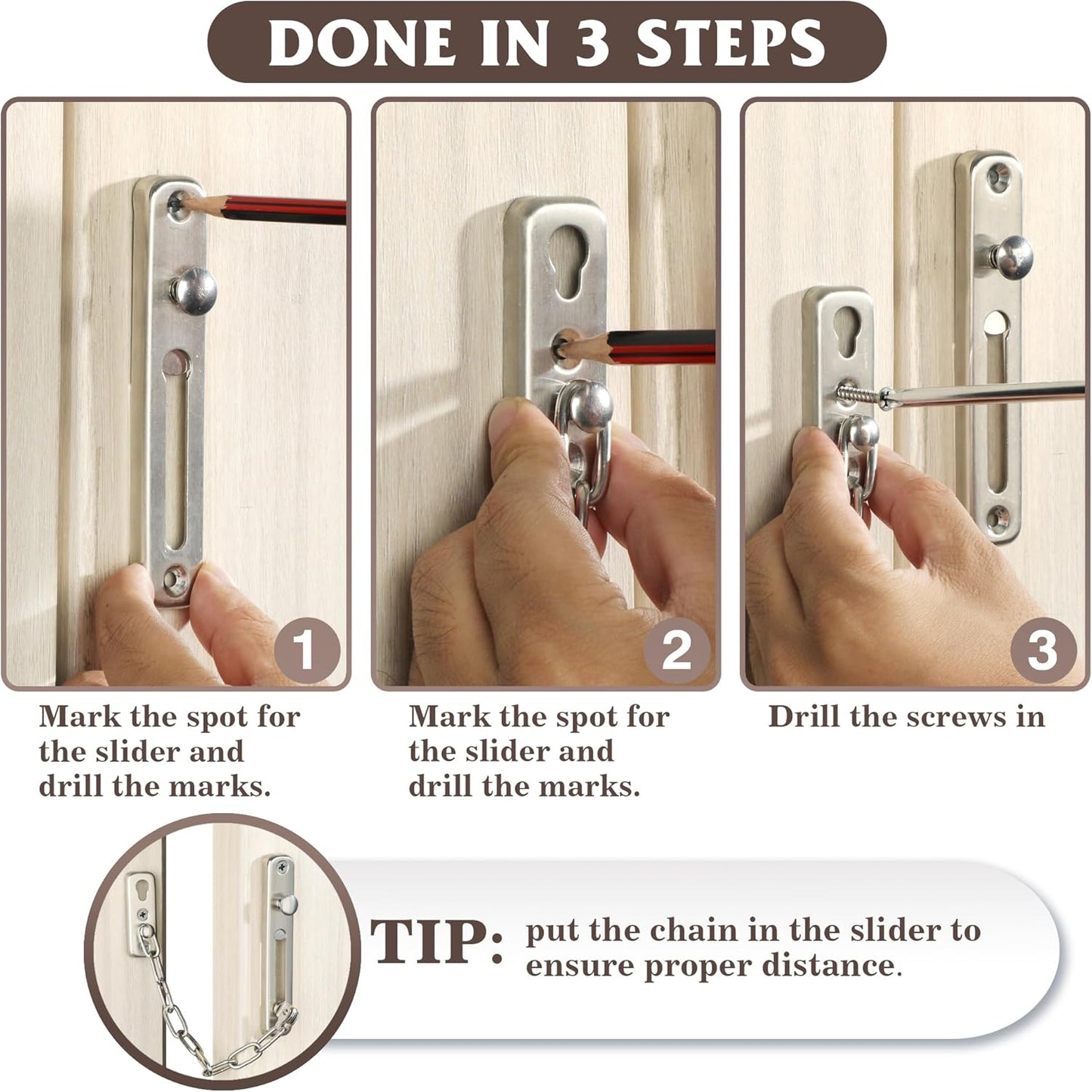 DONE IN 3 STEPS

1

Mark the spot for the slider and drill the marks.

2

Mark the spot for the slider and drill the marks.

3

Drill the screws in

TIP: put the chain in the slider to ensure proper distance.