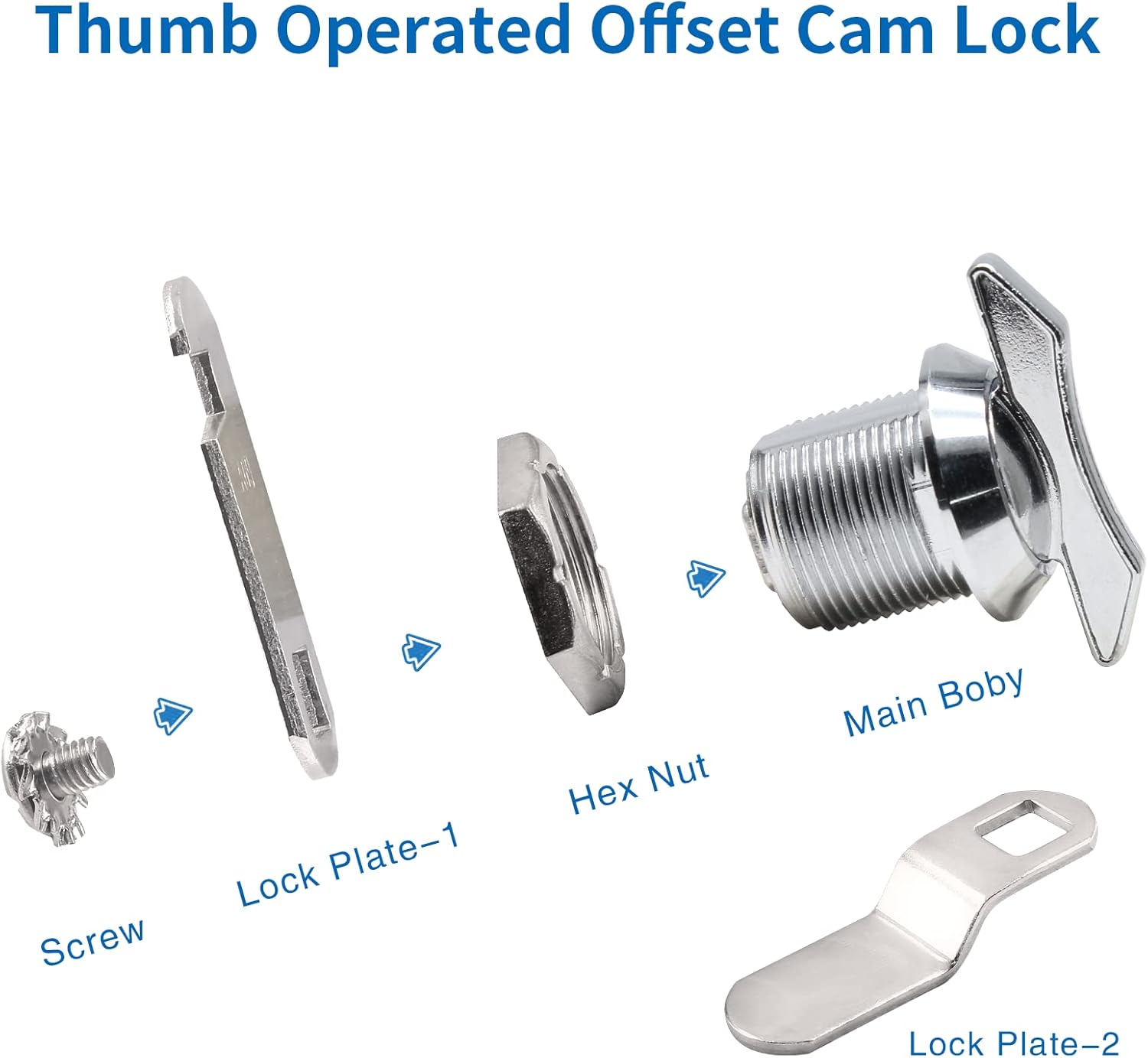 Thumb Operated Offset Cam Lock

Screw

Lock Plate–1

Hex Nut

Main Boby

Lock Plate–2