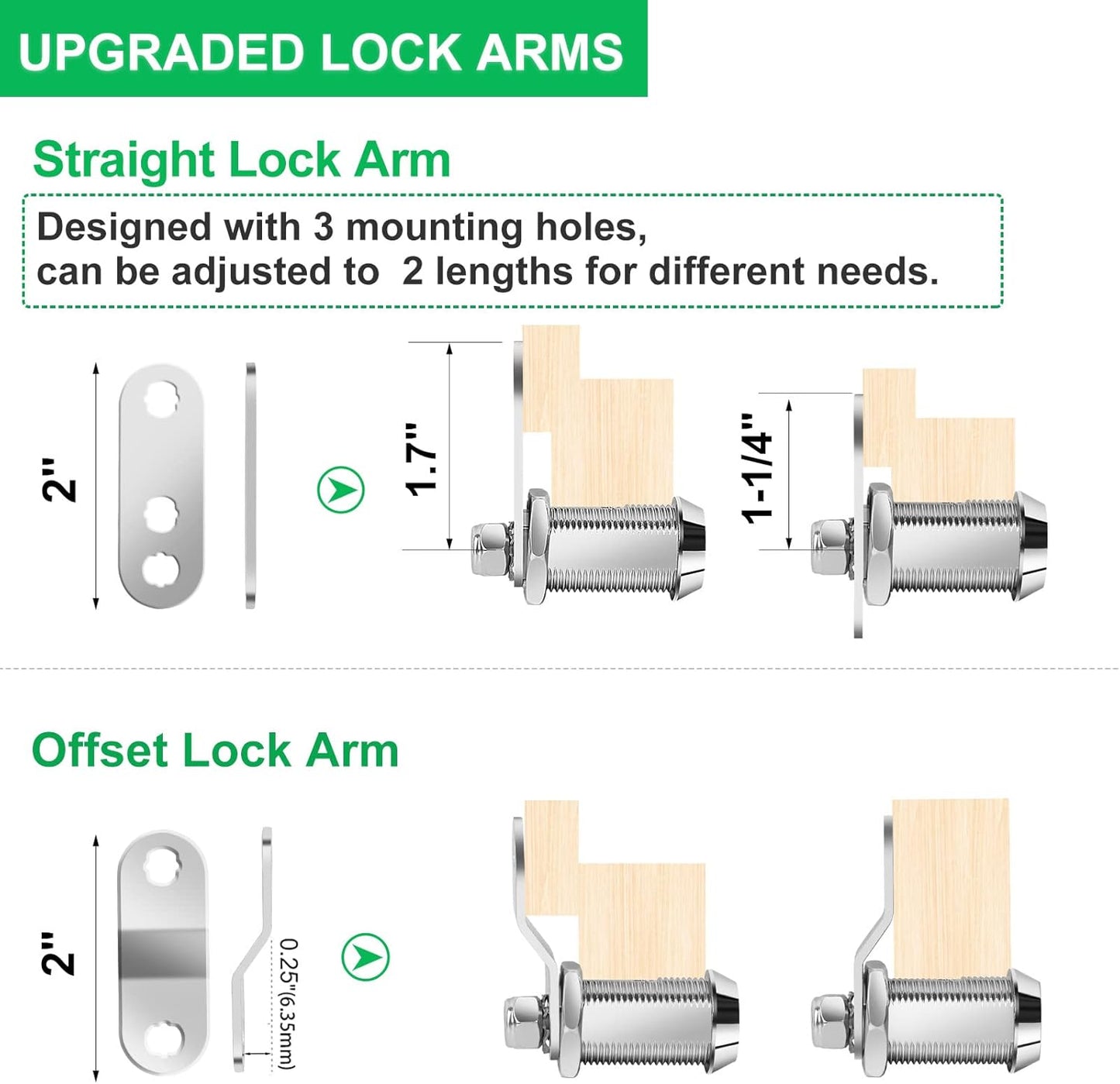 UPGRADED LOCK ARMS

Straight Lock Arm

Designed with 3 mounting holes, can be adjusted to 2 lengths for different needs.

2"

1.7"

1-1/4"

Offset Lock Arm

2"

0.25"(6.35mm)