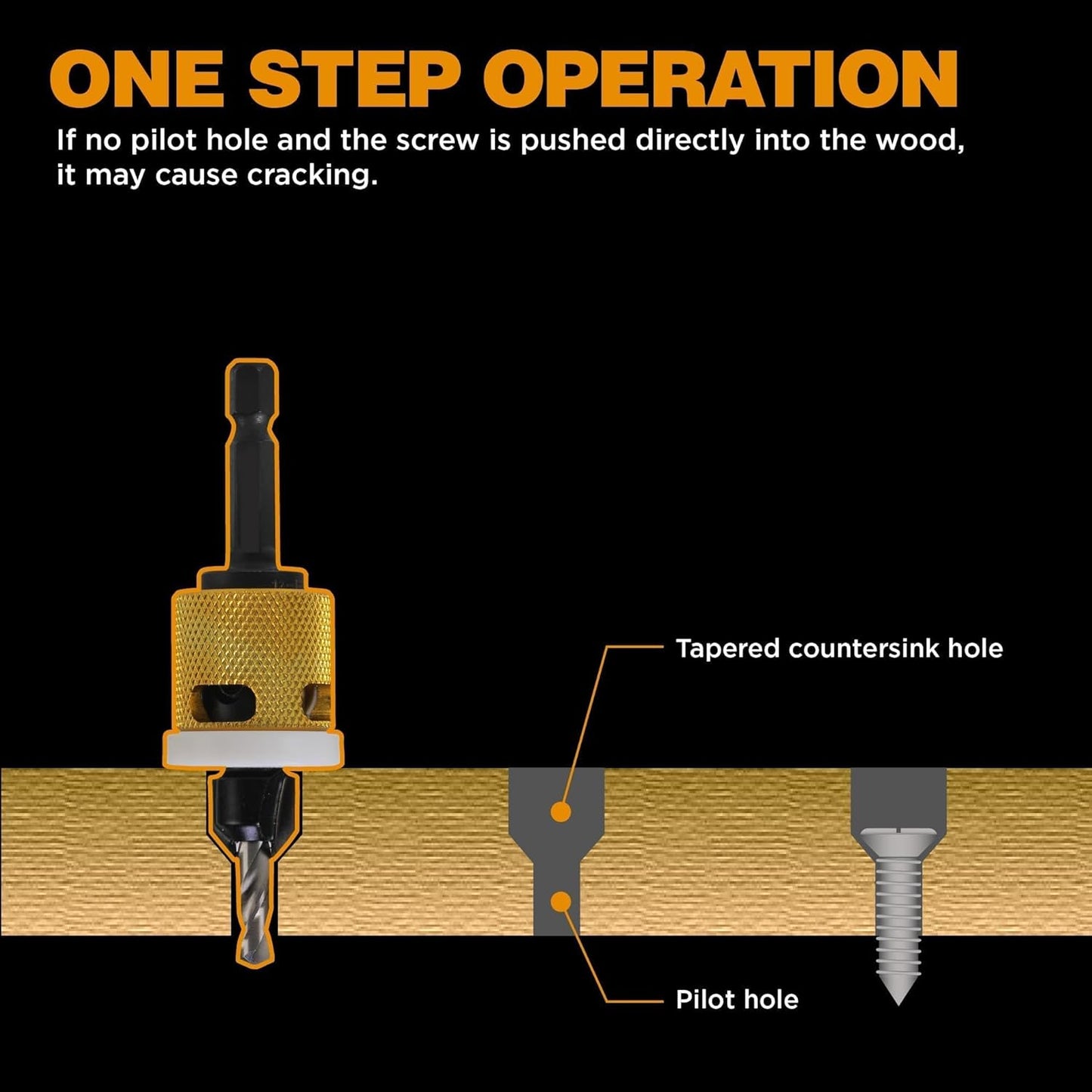 ONE STEP OPERATION

If no pilot hole and the screw is pushed directly into the wood, it may cause cracking.

Tapered countersink hole

Pilot hole