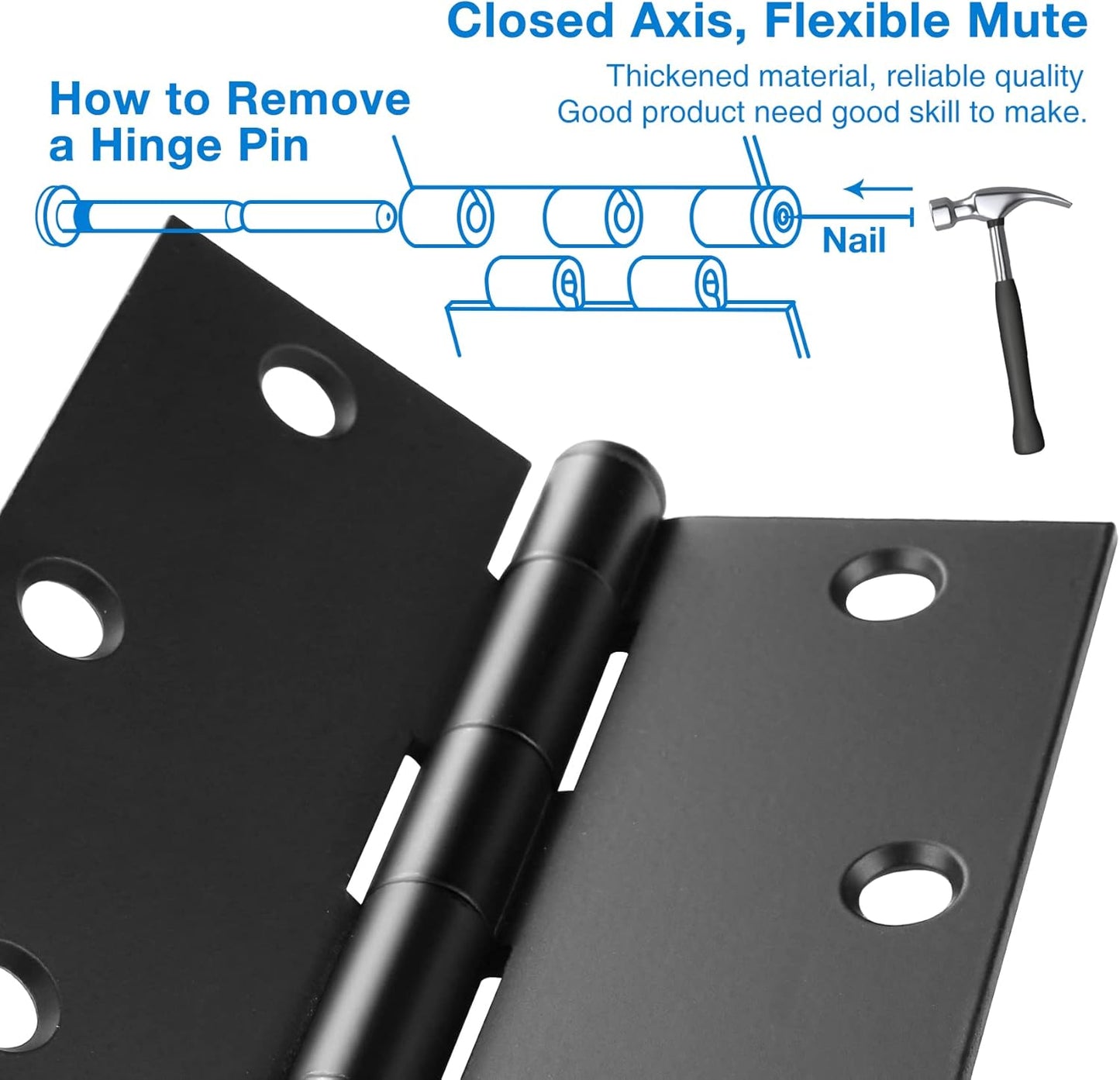 Closed Axis, Flexible Mute

Thickened material, reliable quality
Good product need good skill to make.

How to Remove a Hinge Pin

Nail