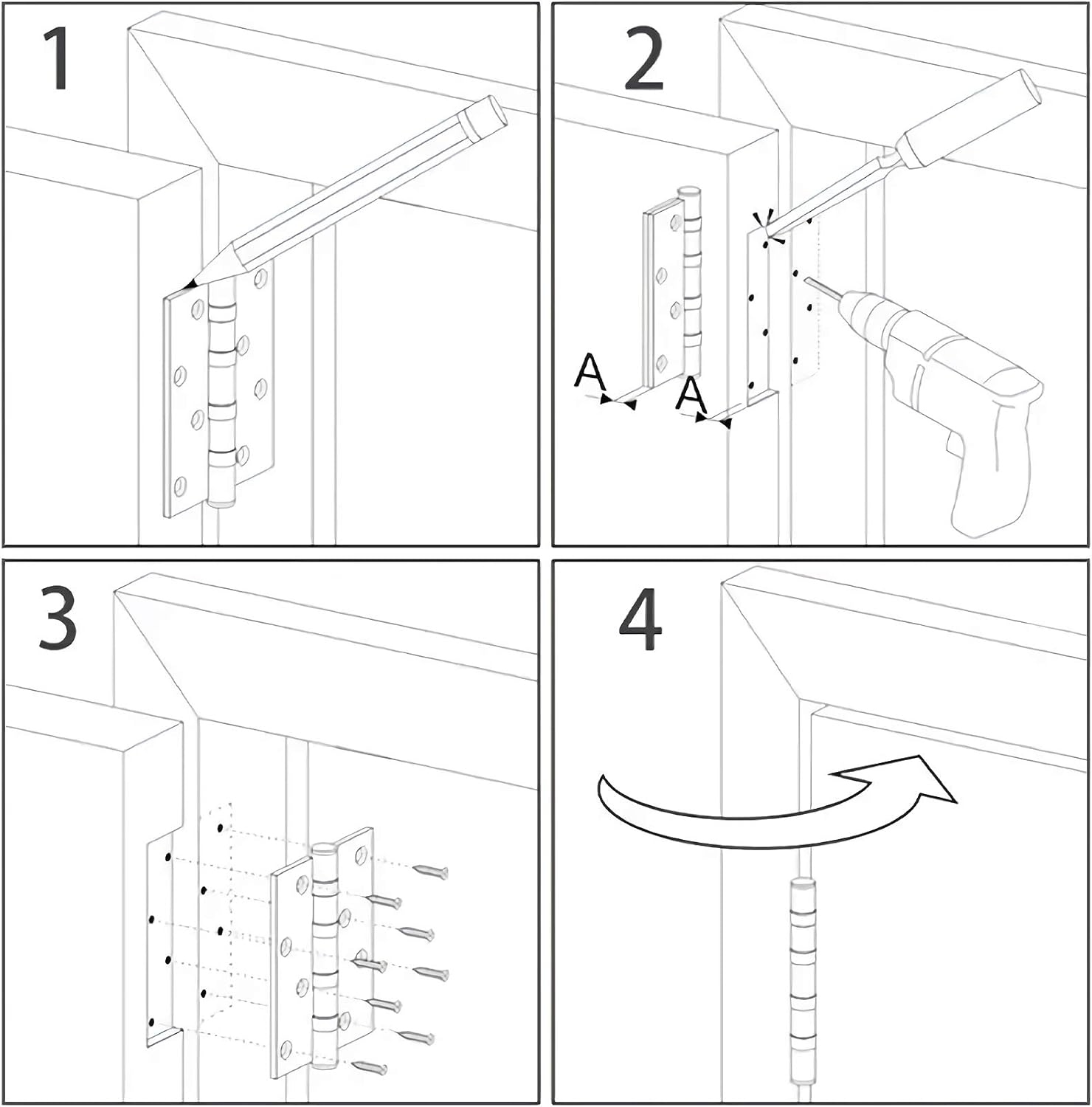 1

2

A

A

3

4