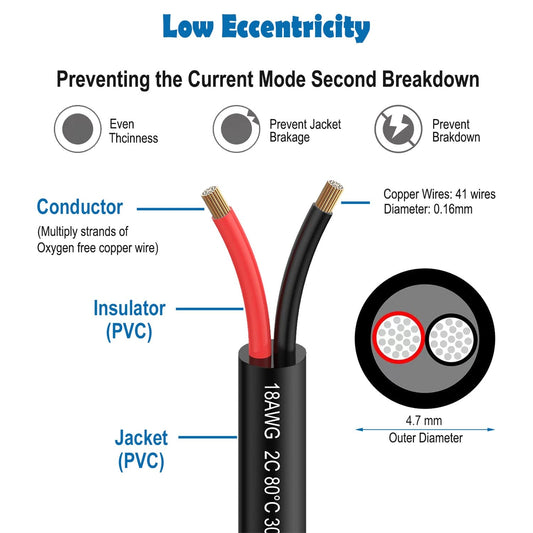 Low Eccentricity

Preventing the Current Mode Second Breakdown

Even Thcinness

Prevent Jacket Brakage

Prevent Brakdown

Conductor
(Multiply strands of Oxygen free copper wire)

Copper Wires: 41 wires
Diameter: 0.16mm

Insulator (PVC)

Jacket (PVC)

18AWG 2C 80°C 30

4.7 mm
Outer Diameter