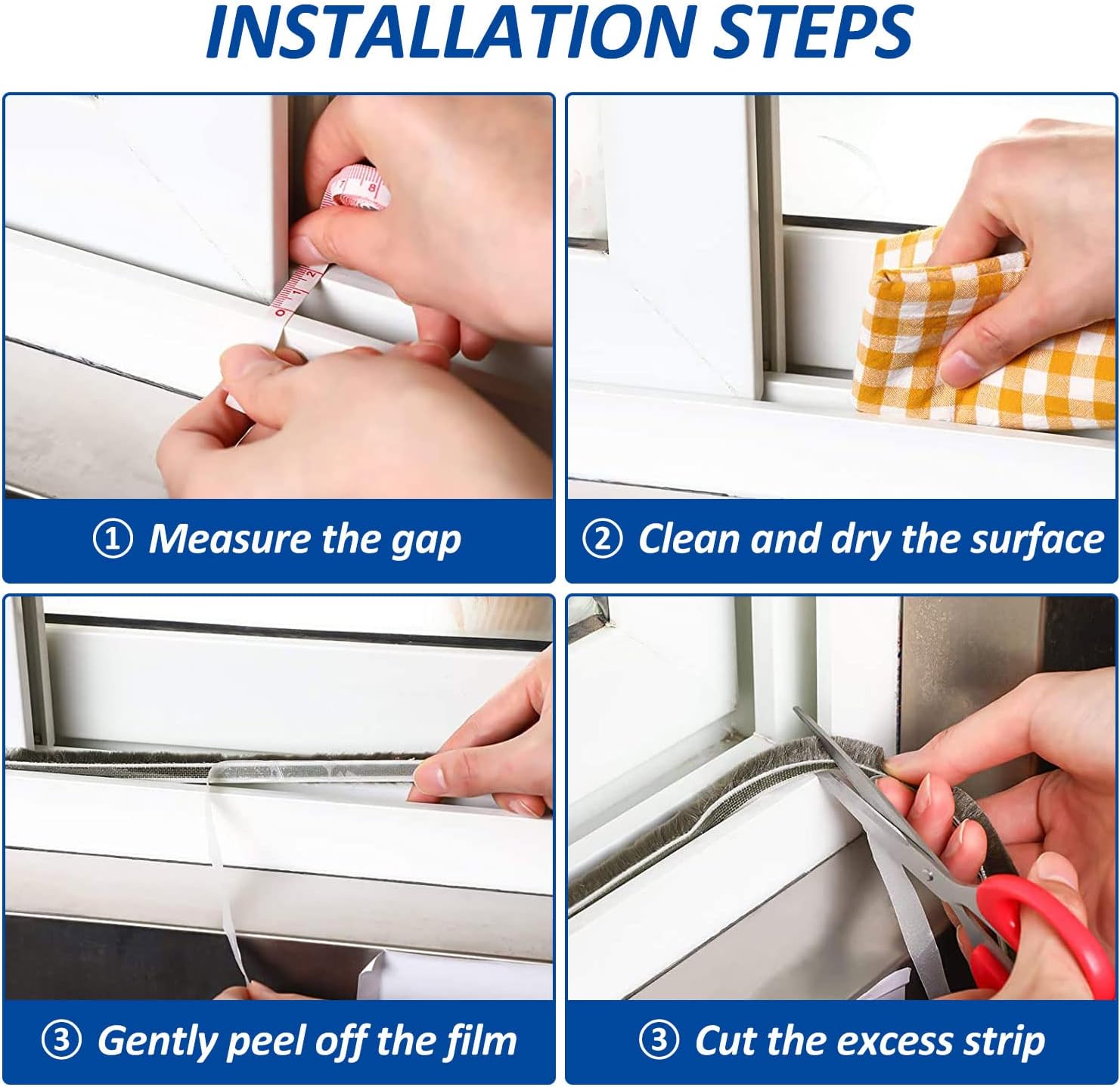 INSTALLATION STEPS

① Measure the gap

② Clean and dry the surface

③ Gently peel off the film

③ Cut the excess strip