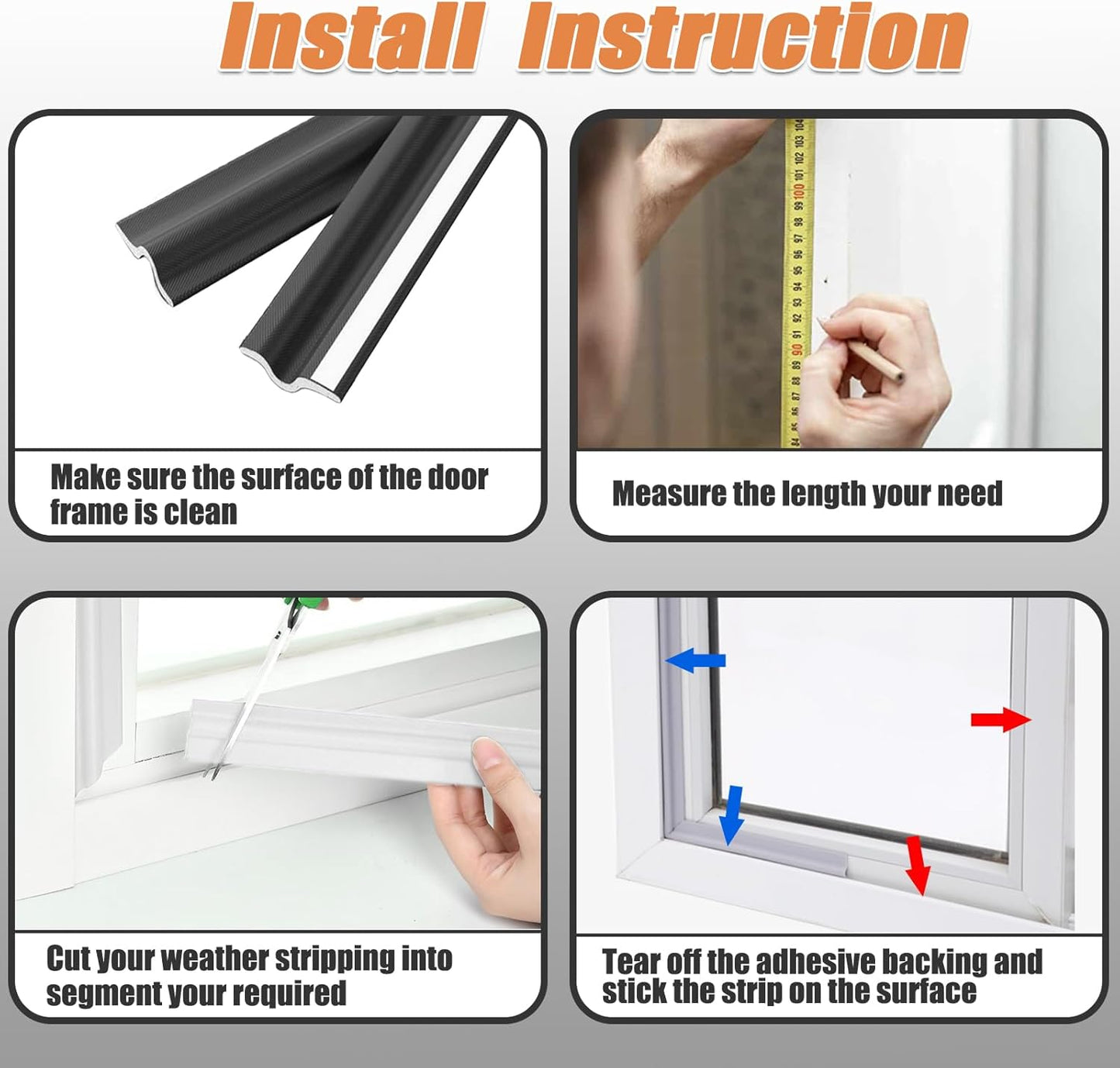 Install Instruction

Make sure the surface of the door frame is clean

84 85 86 87 88 89 90 91 92 93 94 95 96 97 98 99 100 101 102 103 104

Measure the length your need

Cut your weather stripping into segment your required

Tear off the adhesive backing and stick the strip on the surface