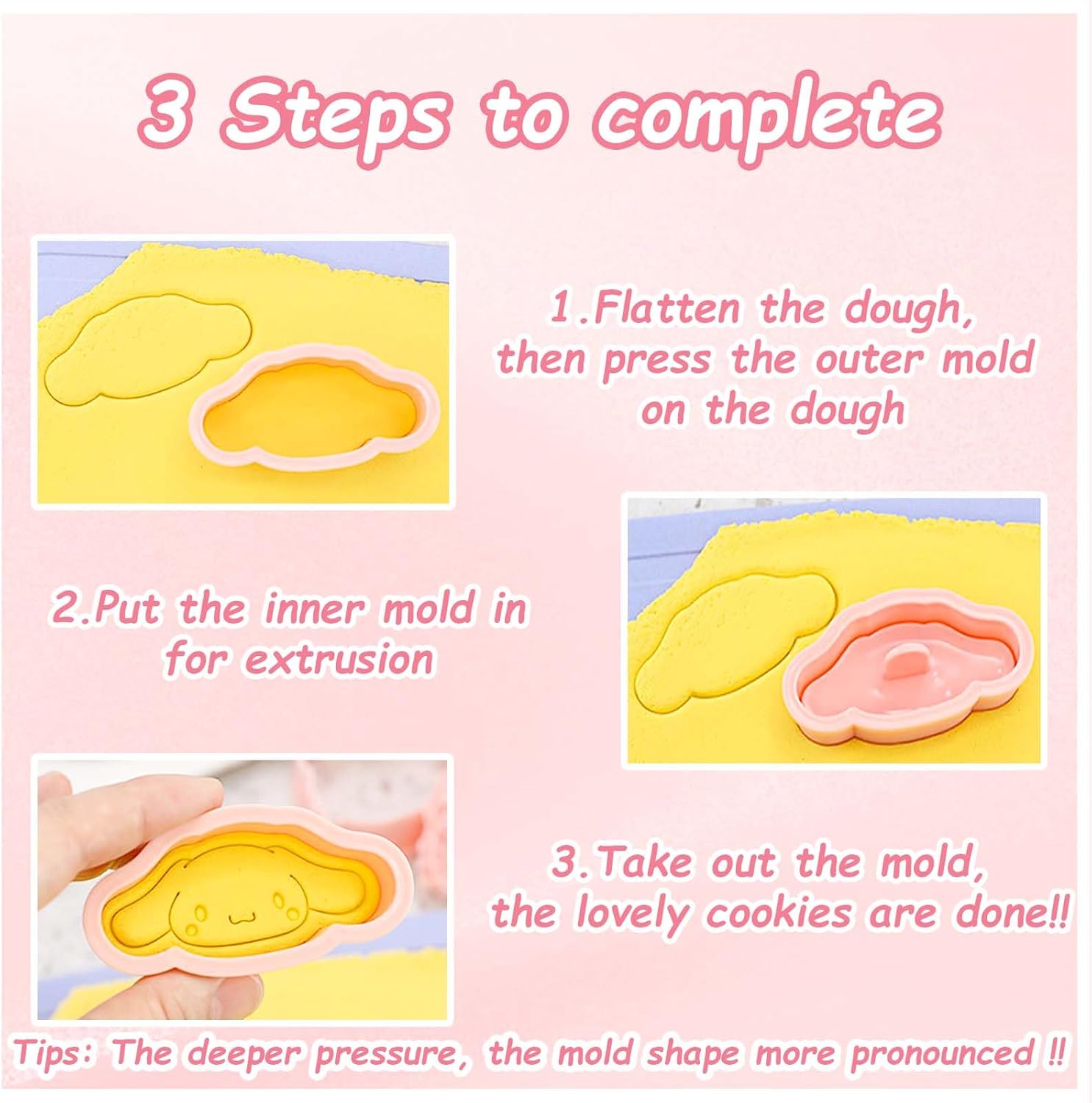 3 Steps to complete

1.Flatten the dough, then press the outer mold on the dough

2.Put the inner mold in for extrusion

3.Take out the mold, the lovely cookies are done!!

Tips: The deeper pressure, the mold shape more pronounced !!