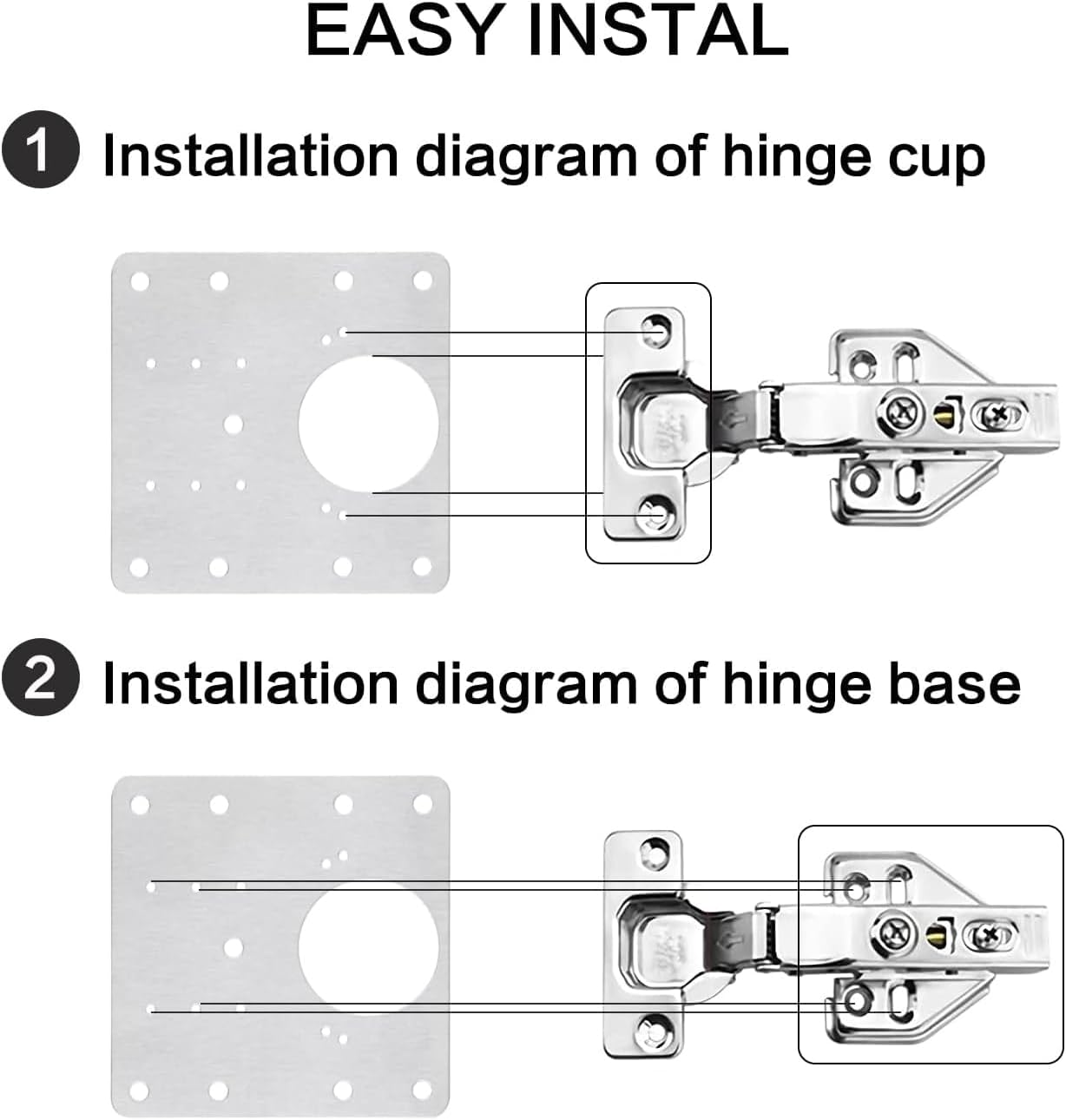 EASY INSTAL

1 Installation diagram of hinge cup

2 Installation diagram of hinge base