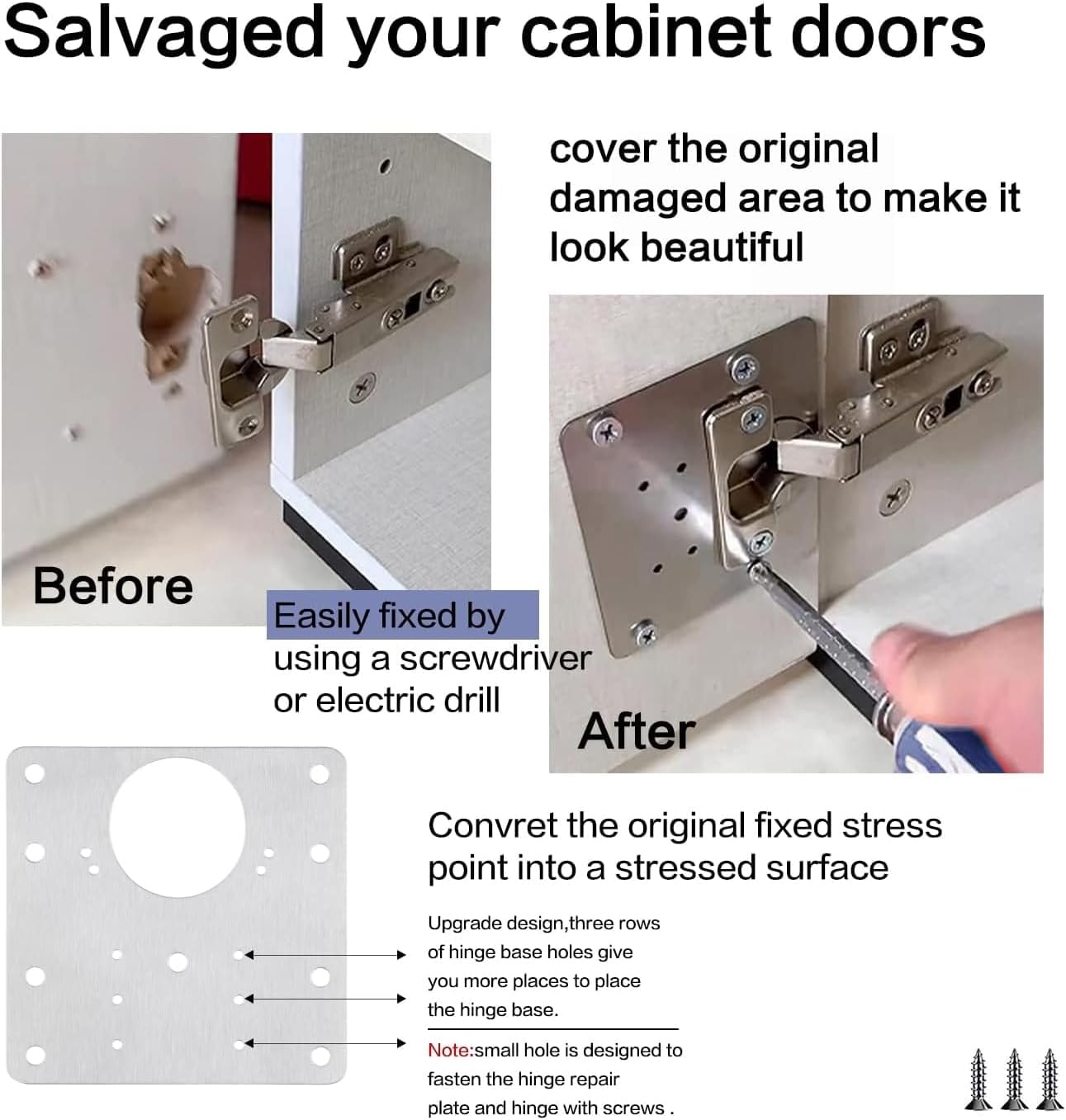 Salvaged your cabinet doors

cover the original damaged area to make it look beautiful

Before

Easily fixed by using a screwdriver or electric drill

After

Convret the original fixed stress point into a stressed surface

Upgrade design,three rows of hinge base holes give you more places to place the hinge base.

Note:small hole is designed to fasten the hinge repair plate and hinge with screws .