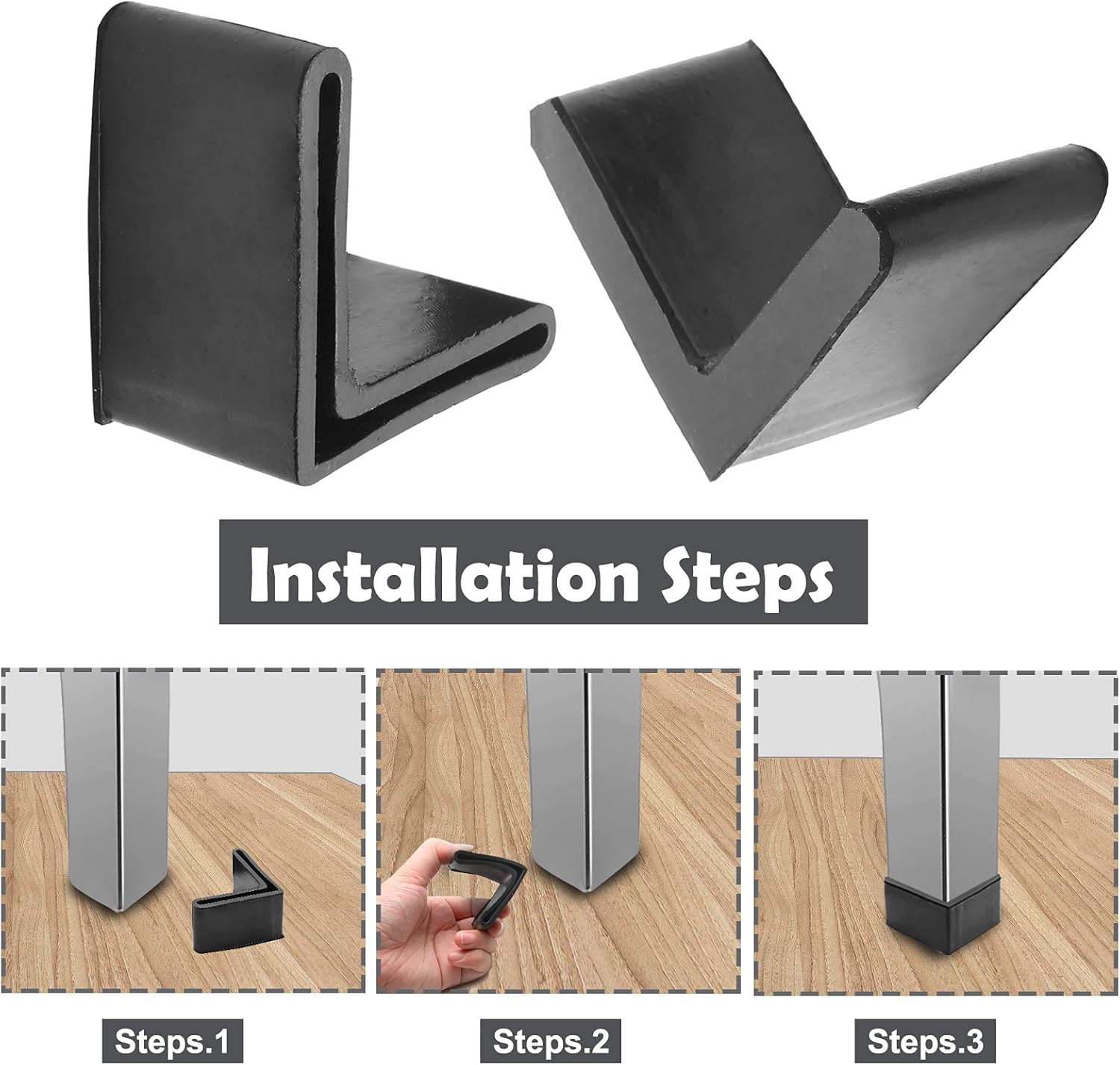 Installation Steps

Steps.1

Steps.2

Steps.3