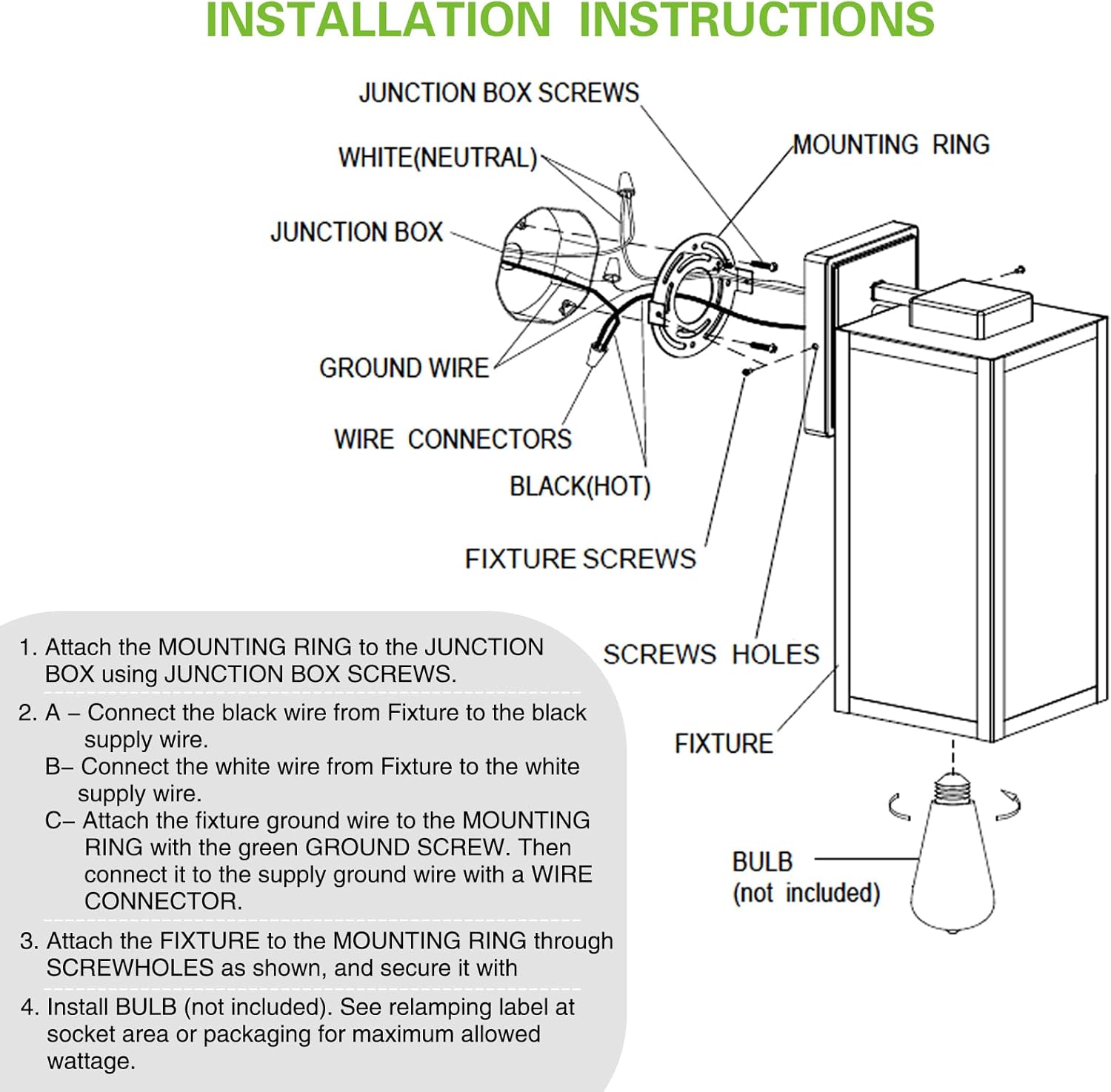 INSTALLATION INSTRUCTIONS

JUNCTION BOX SCREWS

WHITE(NEUTRAL)

MOUNTING RING

JUNCTION BOX

GROUND WIRE

WIRE CONNECTORS

BLACK(HOT)

FIXTURE SCREWS

SCREWS HOLES

FIXTURE

BULB
(not included)

1. Attach the MOUNTING RING to the JUNCTION BOX using JUNCTION BOX SCREWS.

2. A – Connect the black wire from Fixture to the black supply wire.
B– Connect the white wire from Fixture to the white supply wire.
C– Attach the fixture ground wire to the MOUNTING RING with the green GROUND SCREW. Then connect it to the supply ground wire with a WIRE CONNECTOR.

3. Attach the FIXTURE to the MOUNTING RING through SCREWHOLES as shown, and secure it with

4. Install BULB (not included). See relamping label at socket area or packaging for maximum allowed wattage.