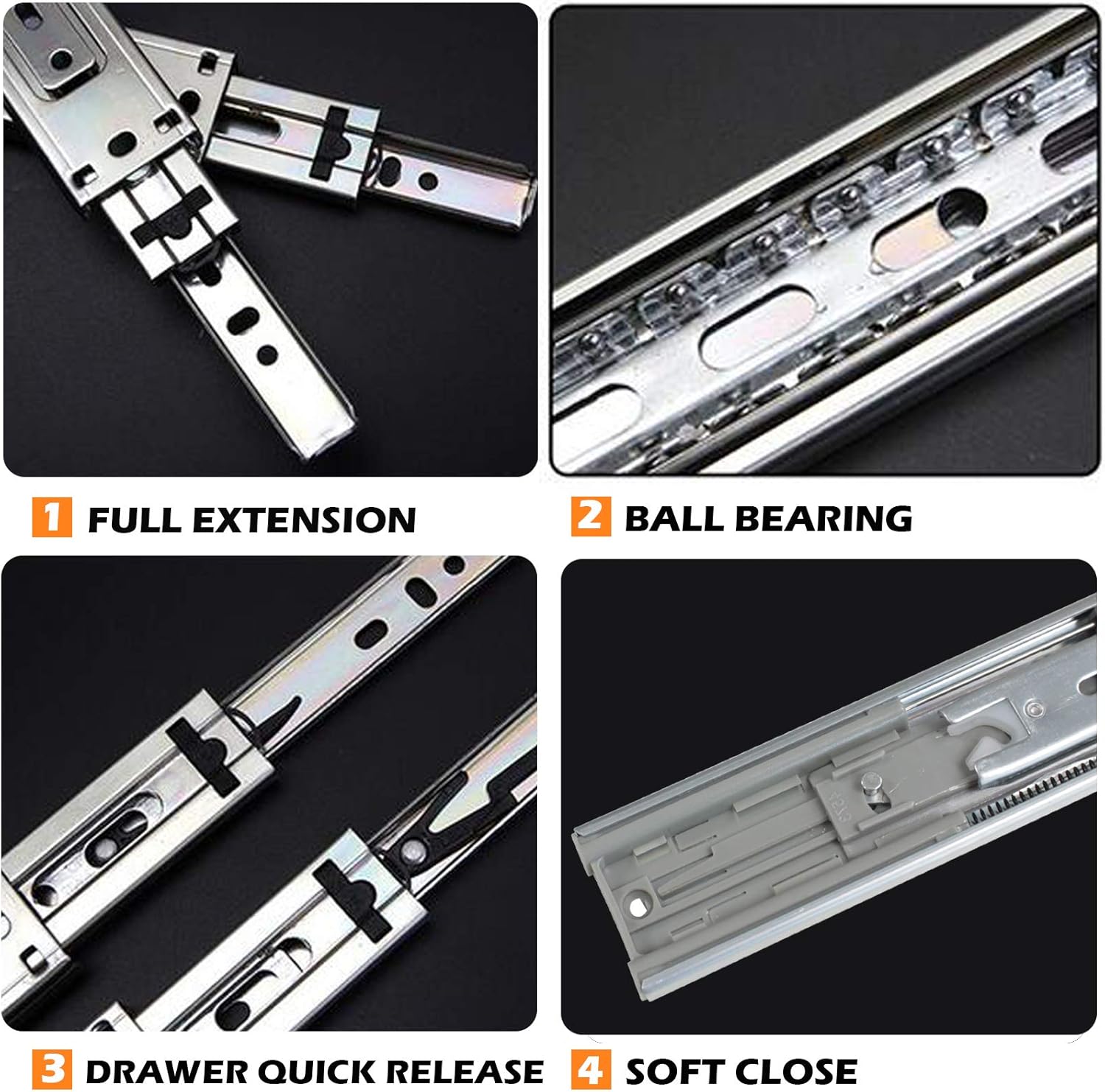 1 FULL EXTENSION

2 BALL BEARING

3 DRAWER QUICK RELEASE

4 SOFT CLOSE