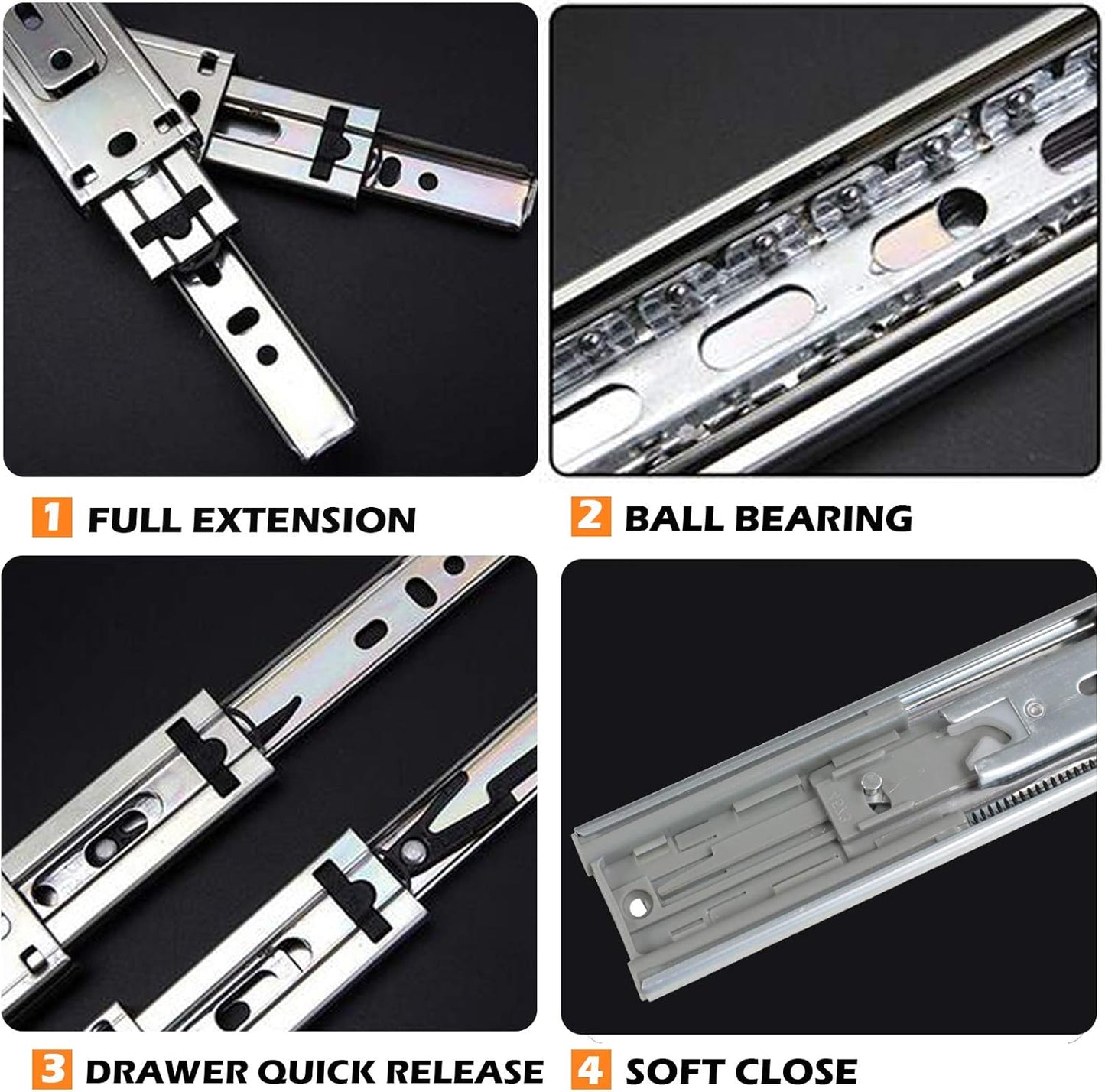 1 FULL EXTENSION

2 BALL BEARING

3 DRAWER QUICK RELEASE

4 SOFT CLOSE