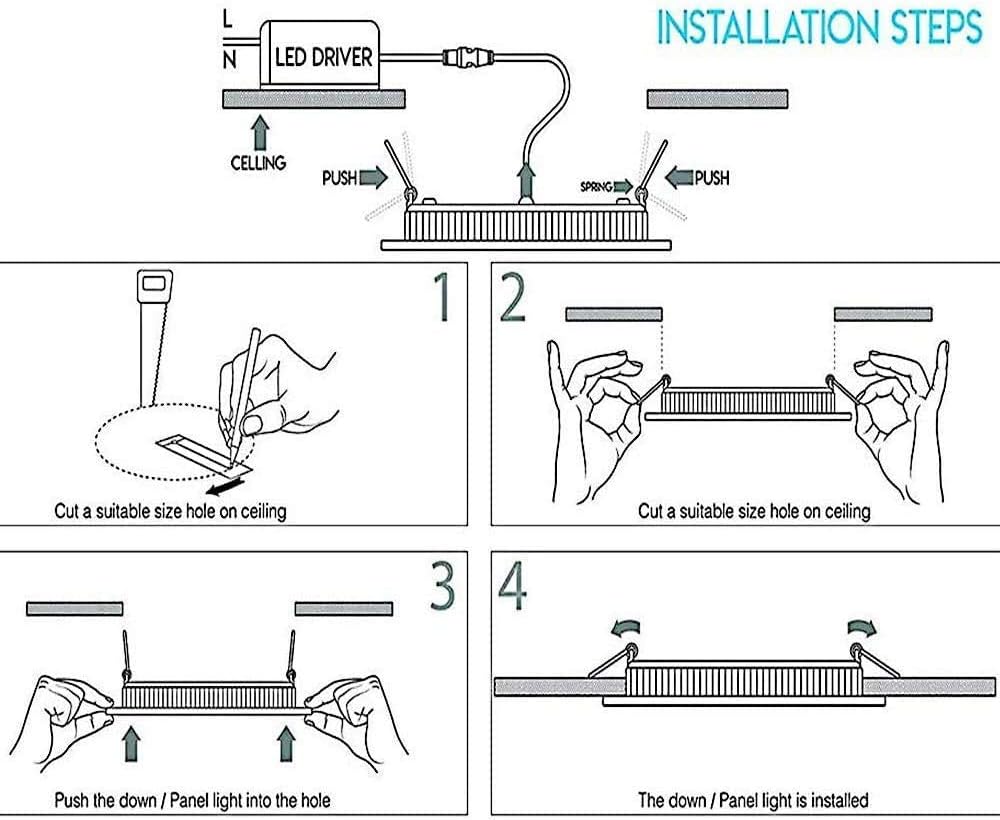 INSTALLATION STEPS

L
N
LED DRIVER
CELLING
PUSH
SPRING
PUSH

1
Cut a suitable size hole on ceiling

2
Cut a suitable size hole on ceiling

3
Push the down / Panel light into the hole

4
The down / Panel light is installed