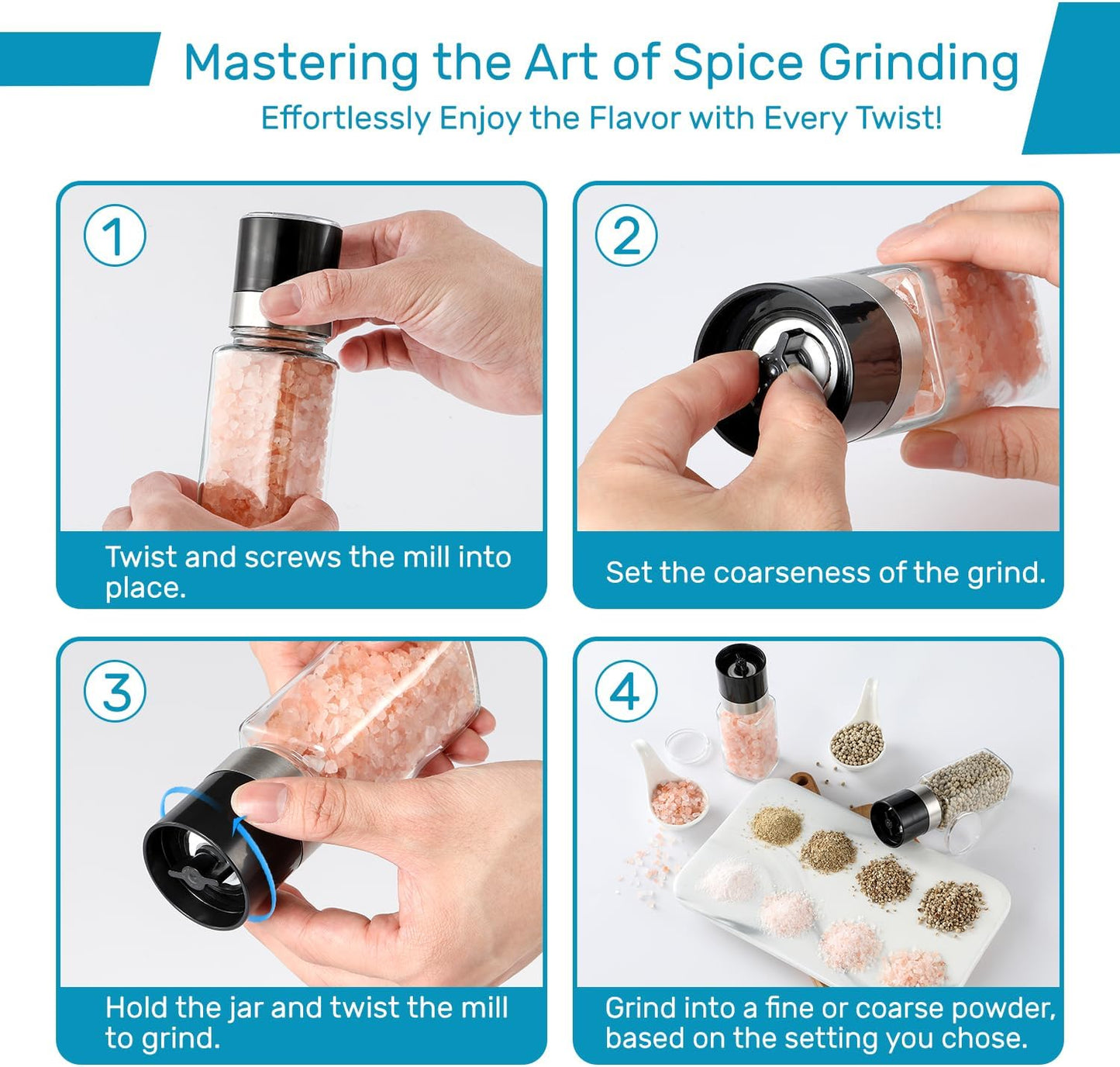 Mastering the Art of Spice Grinding
Effortlessly Enjoy the Flavor with Every Twist!

1
Twist and screws the mill into place.

2
Set the coarseness of the grind.

3
Hold the jar and twist the mill to grind.

4
Grind into a fine or coarse powder, based on the setting you chose.