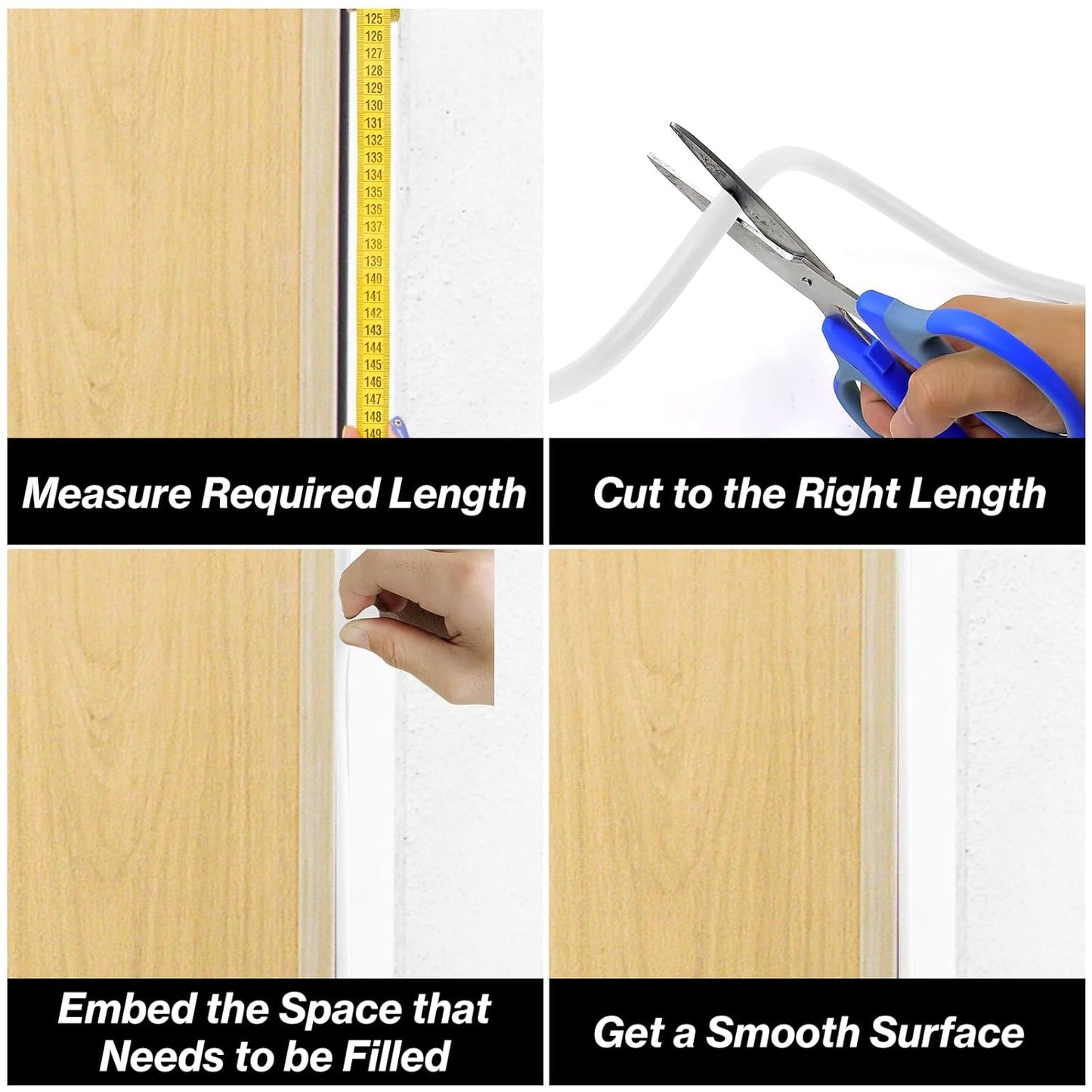 125
126
127
128
129
130
131
132
133
134
135
136
137
138
139
140
141
142
143
144
145
146
147
148
149

Measure Required Length

Cut to the Right Length

Embed the Space that Needs to be Filled

Get a Smooth Surface