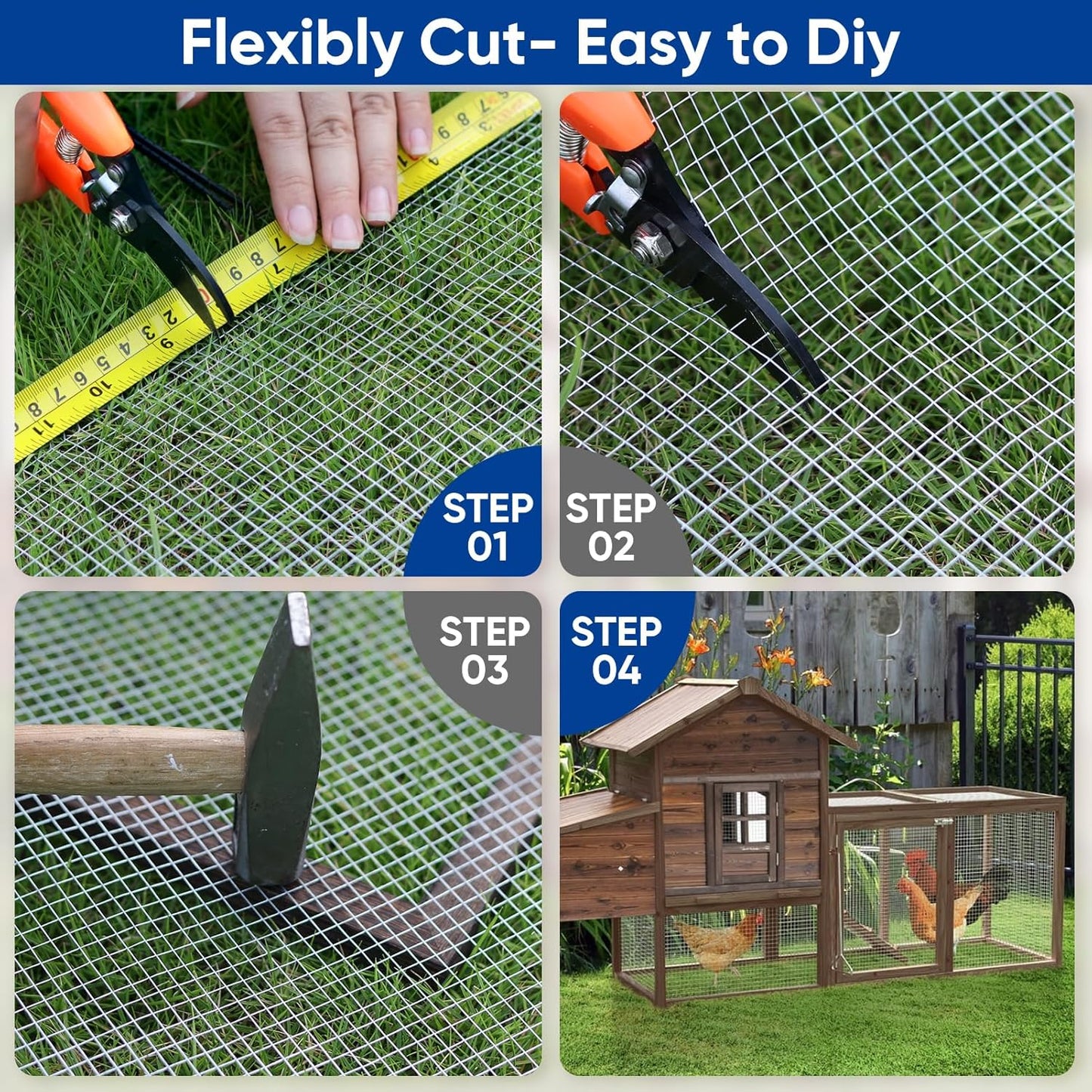 Flexibly Cut- Easy to Diy

STEP 01

STEP 02

STEP 03

STEP 04