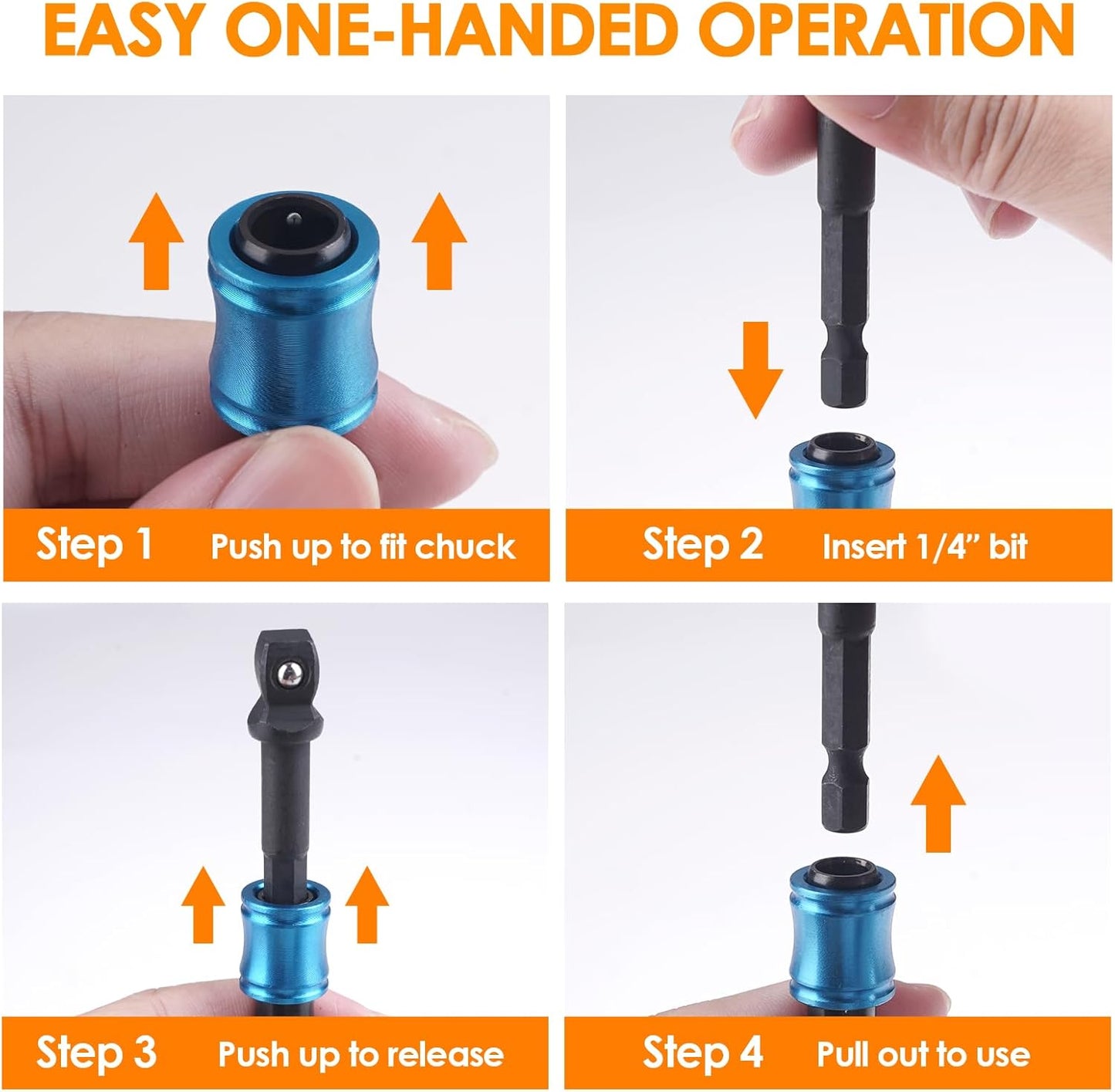 EASY ONE-HANDED OPERATION

Step 1 Push up to fit chuck

Step 2 Insert 1/4” bit

Step 3 Push up to release

Step 4 Pull out to use