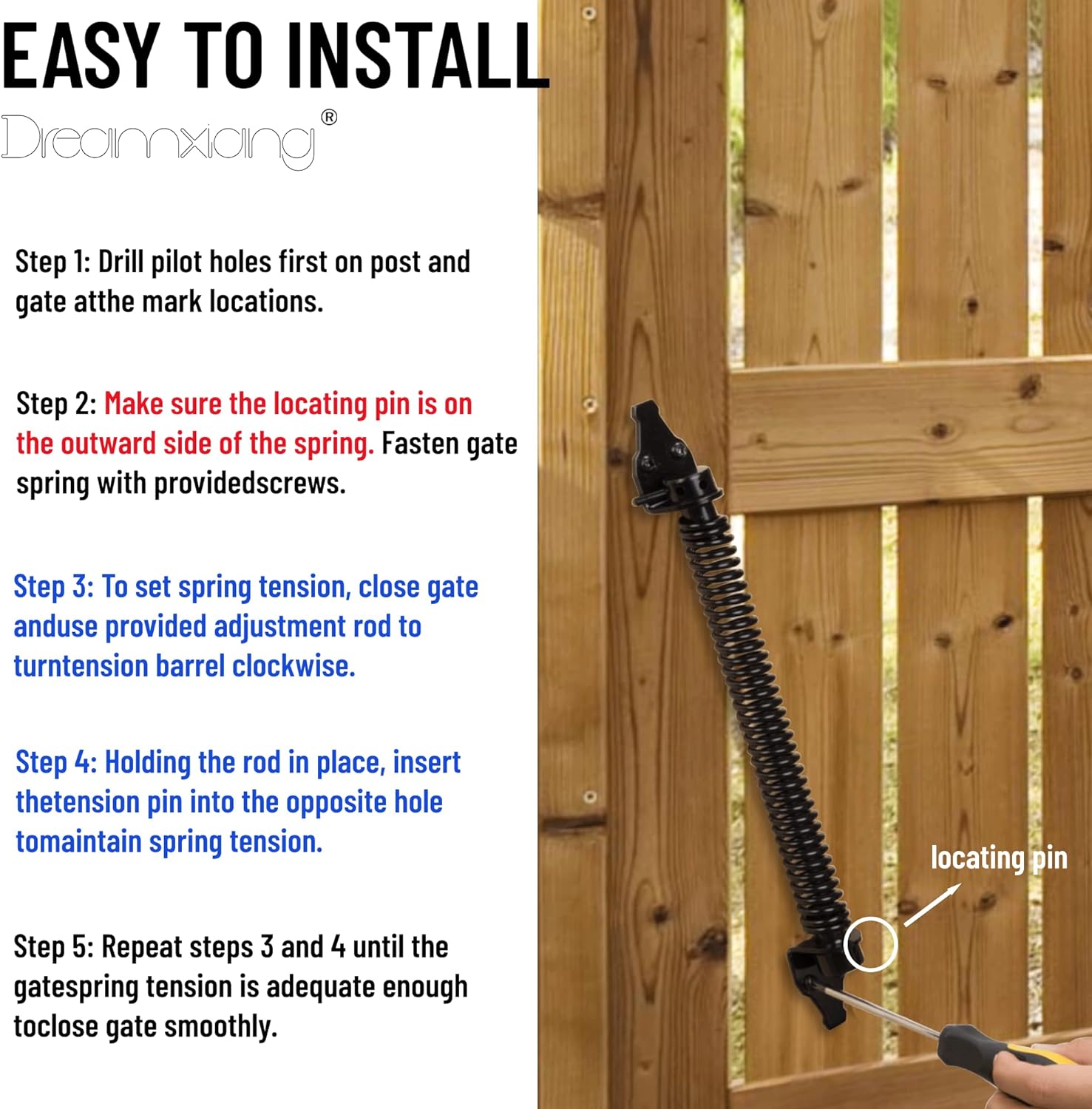 EASY TO INSTALL
Dreamxiang®

Step 1: Drill pilot holes first on post and gate atthe mark locations.

Step 2: Make sure the locating pin is on the outward side of the spring. Fasten gate spring with providedscrews.

Step 3: To set spring tension, close gate anduse provided adjustment rod to turntension barrel clockwise.

Step 4: Holding the rod in place, insert thetension pin into the opposite hole tomaintain spring tension.

Step 5: Repeat steps 3 and 4 until the gatespring tension is adequate enough toclose gate smoothly.

locating pin