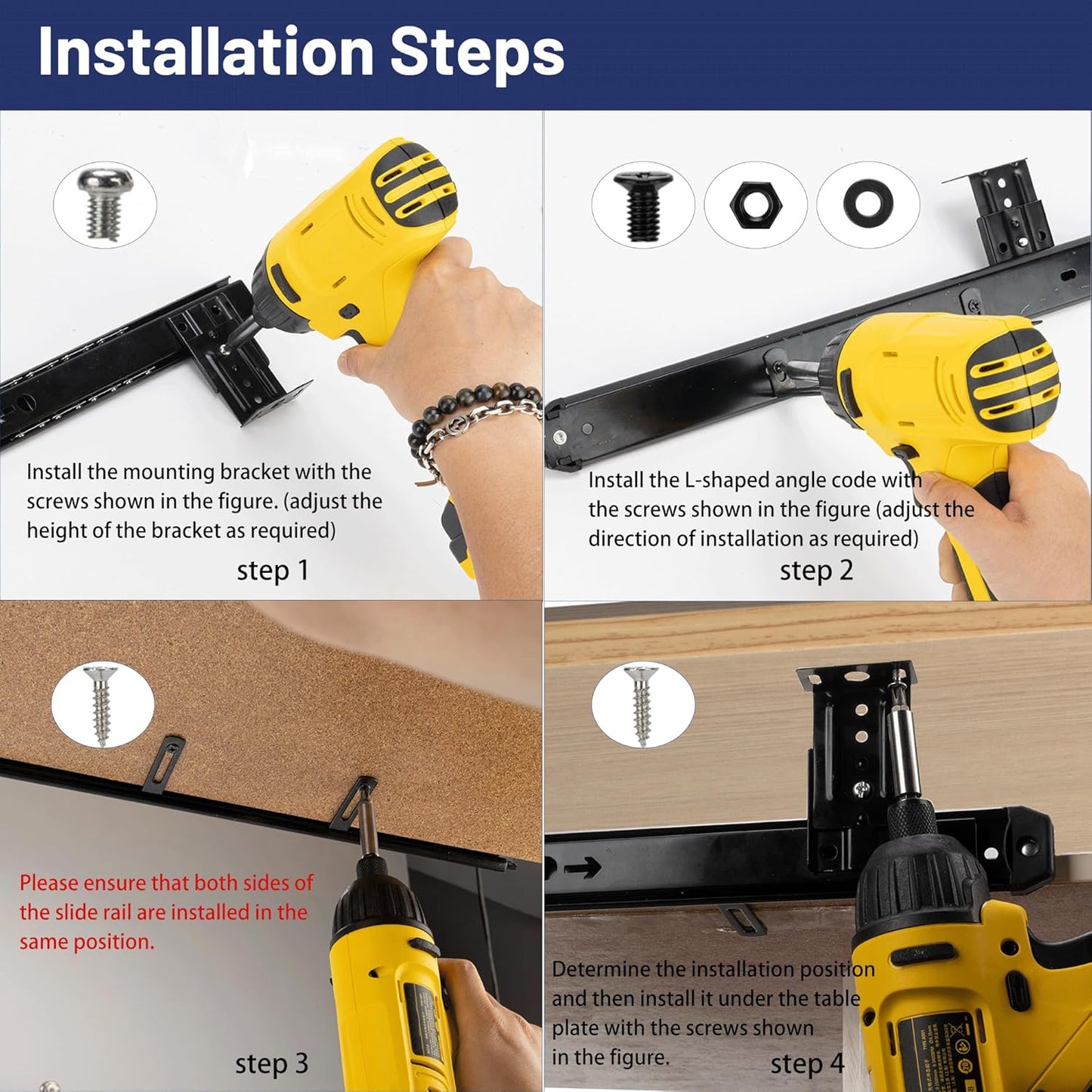 Installation Steps

Install the mounting bracket with the screws shown in the figure. (adjust the height of the bracket as required)

step 1

Install the L-shaped angle code with the screws shown in the figure (adjust the direction of installation as required)

step 2

Please ensure that both sides of the slide rail are installed in the same position.

step 3

Determine the installation position and then install it under the table plate with the screws shown in the figure.

step 4