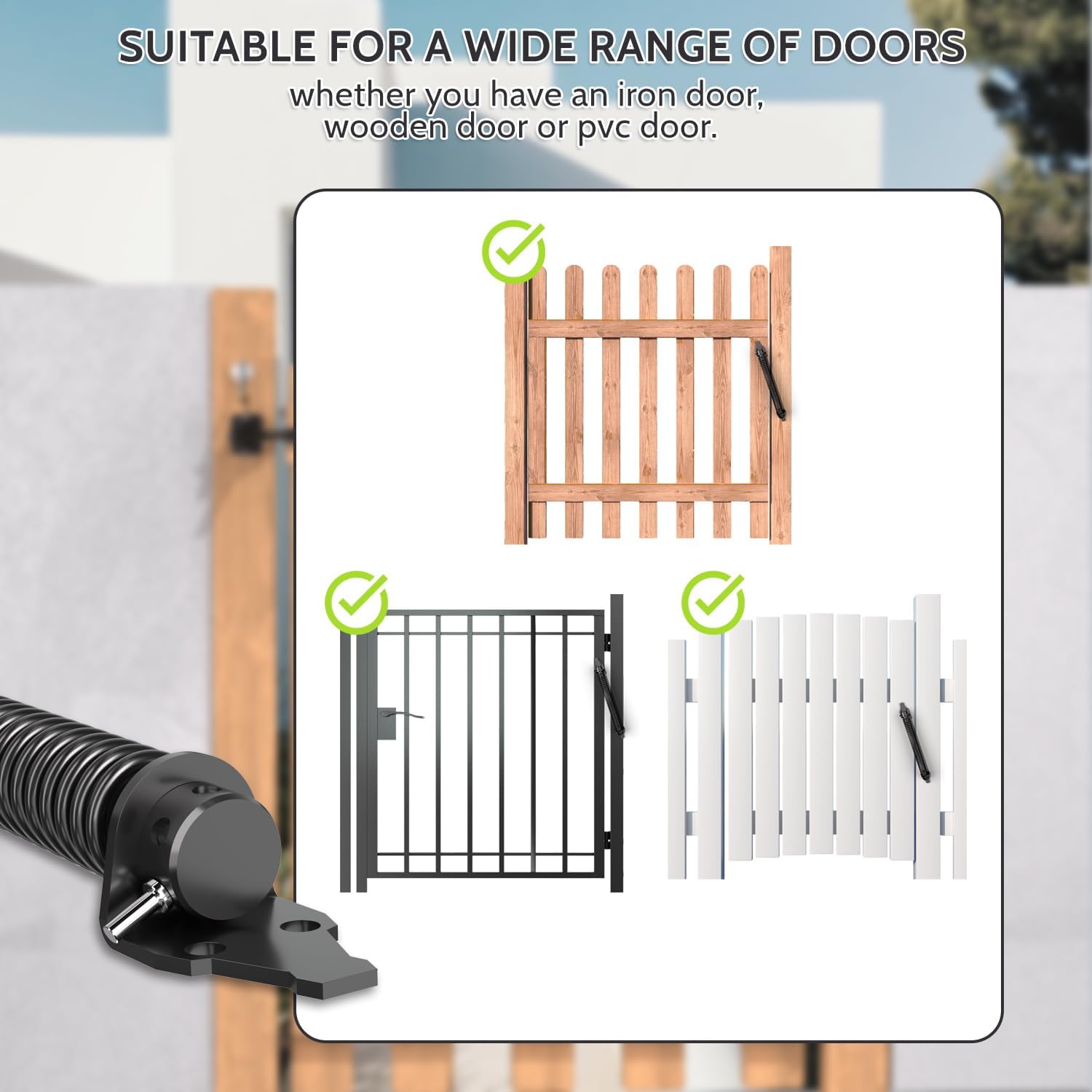 SUITABLE FOR A WIDE RANGE OF DOORS

whether you have an iron door, wooden door or pvc door.