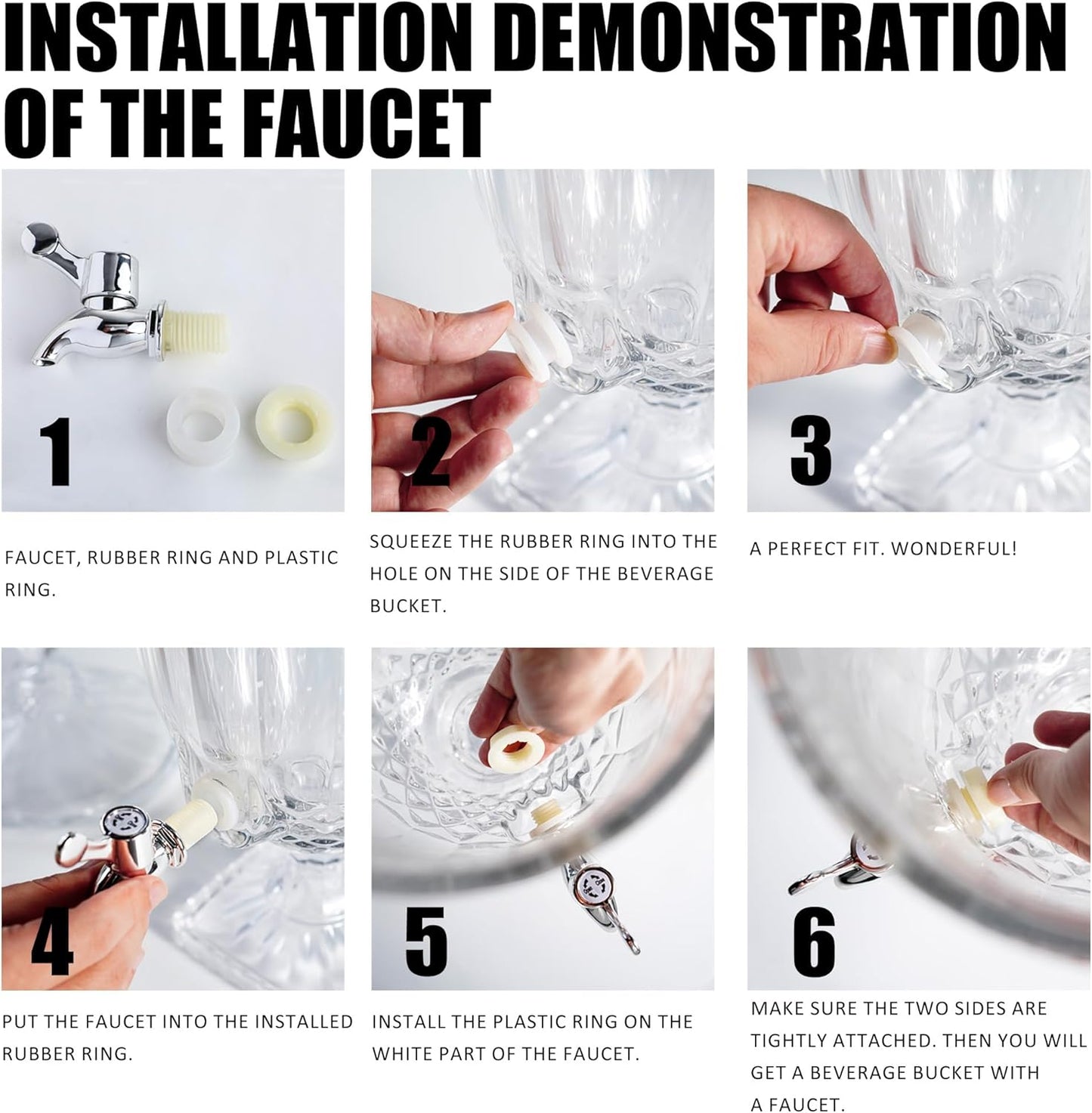 INSTALLATION DEMONSTRATION OF THE FAUCET

1

FAUCET, RUBBER RING AND PLASTIC RING.

2

SQUEEZE THE RUBBER RING INTO THE HOLE ON THE SIDE OF THE BEVERAGE BUCKET.

3

A PERFECT FIT. WONDERFUL!

4

PUT THE FAUCET INTO THE INSTALLED RUBBER RING.

5

INSTALL THE PLASTIC RING ON THE WHITE PART OF THE FAUCET.

6

MAKE SURE THE TWO SIDES ARE TIGHTLY ATTACHED. THEN YOU WILL GET A BEVERAGE BUCKET WITH A FAUCET.