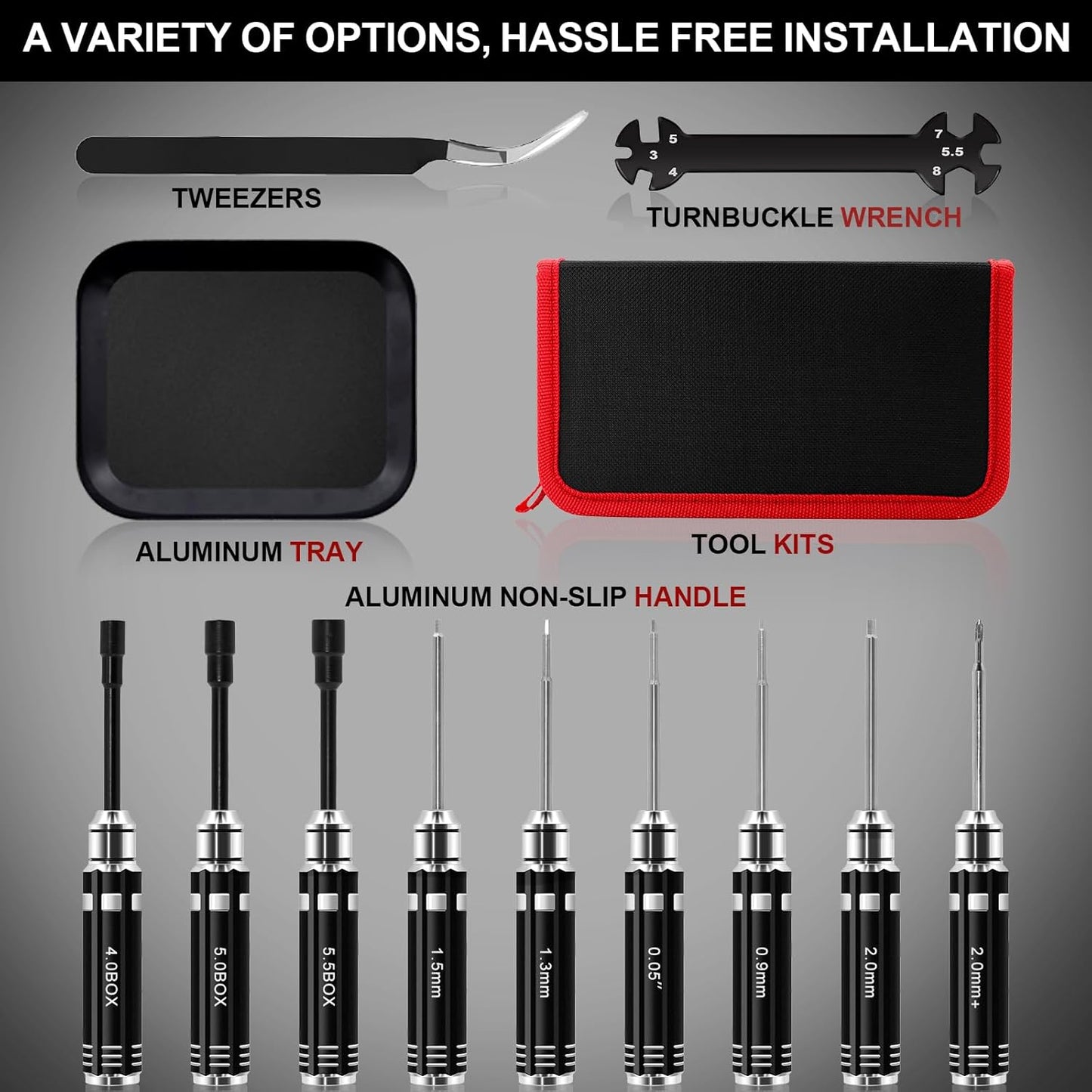 A VARIETY OF OPTIONS, HASSLE FREE INSTALLATION

TWEEZERS

5
3
4
7
5.5
8

TURNBUCKLE WRENCH

ALUMINUM TRAY

TOOL KITS

ALUMINUM NON-SLIP HANDLE

4.0BOX
5.0BOX
5.5BOX
1.5mm
1.3mm
0.05"
0.9mm
2.0mm
2.0mm+