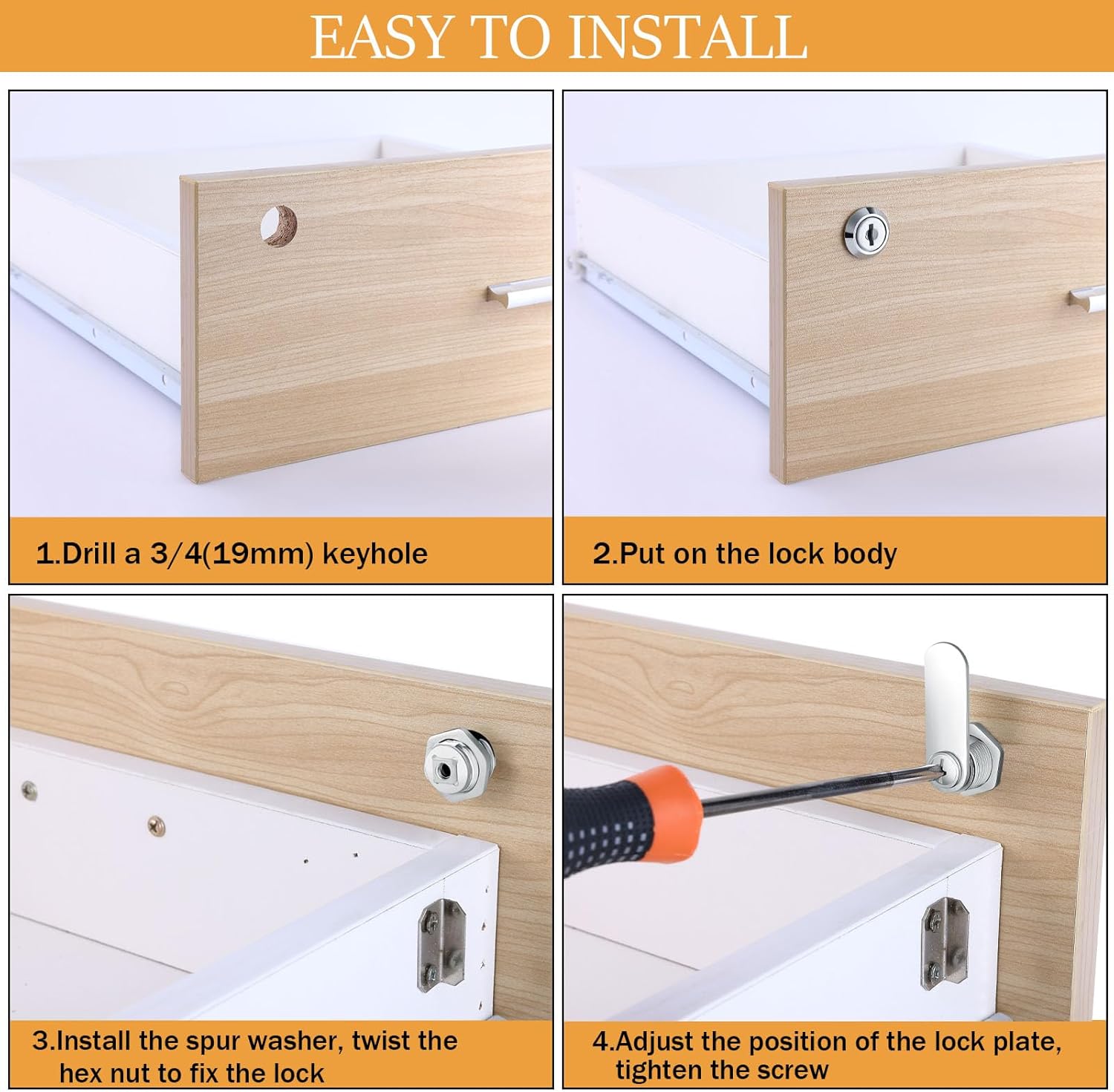 EASY TO INSTALL

1.Drill a 3/4(19mm) keyhole

2.Put on the lock body

3.Install the spur washer, twist the hex nut to fix the lock

4.Adjust the position of the lock plate, tighten the screw